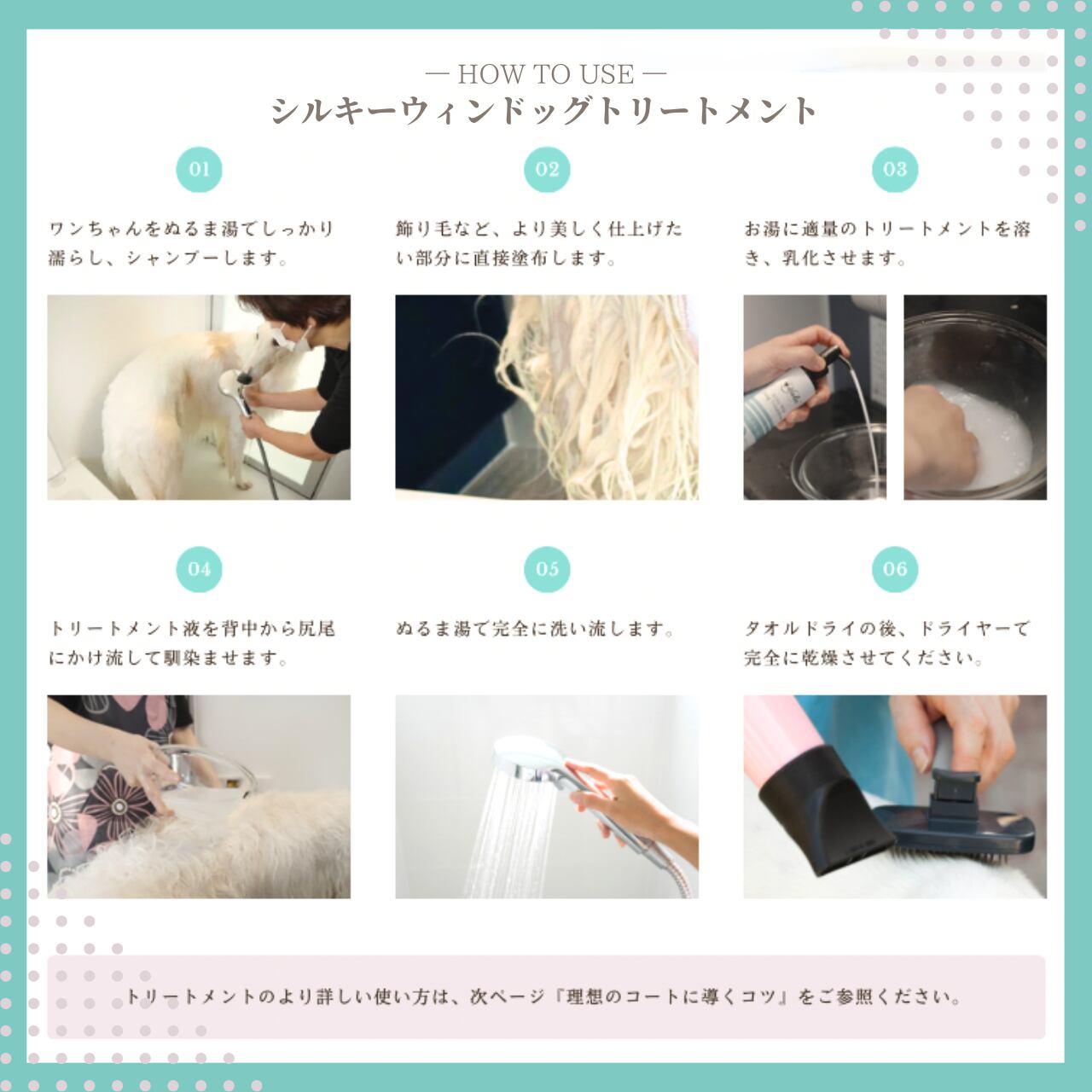 — HOW TO USE —
シルキーウィンドッグトリートメント

01

ワンちゃんをぬるま湯でしっかり濡らし、シャンプーします。

02

飾り毛など、より美しく仕上げたい部分に直接塗布します。

03

お湯に適量のトリートメントを溶き、乳化させます。

04

トリートメント液を背中から尻尾にかけ流して馴染ませます。

05

ぬるま湯で完全に洗い流します。

06

タオルドライの後、ドライヤーで完全に乾燥させてください。

トリートメントのより詳しい使い方は、次ページ『理想のコートに導くコツ』をご参照ください。