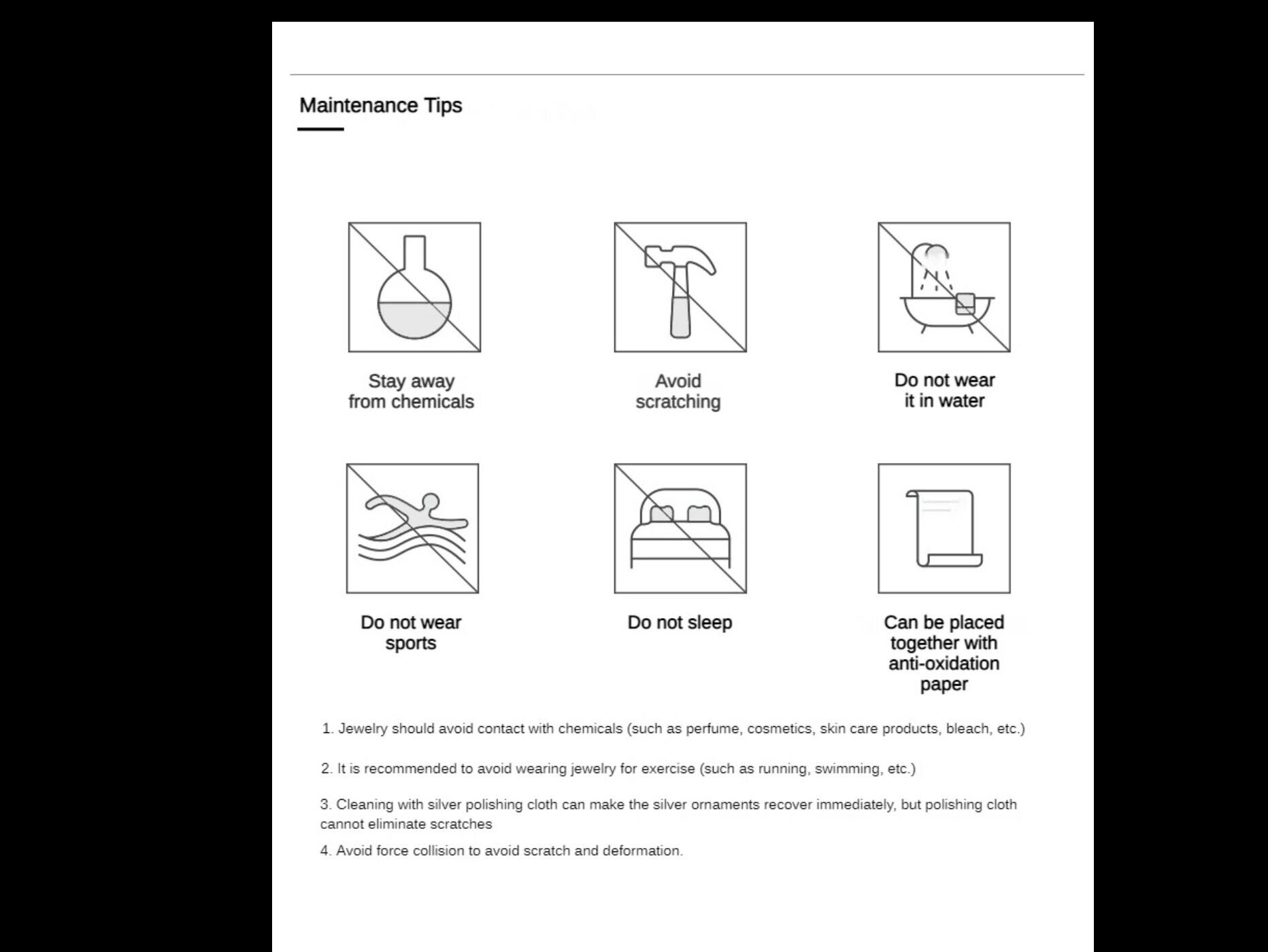 Maintenance Tips

Stay away from chemicals

Avoid scratching

Do not wear it in water

Do not wear sports

Do not sleep

Can be placed together with anti-oxidation paper

1. Jewelry should avoid contact with chemicals (such as perfume, cosmetics, skin care products, bleach, etc.)

2. It is recommended to avoid wearing jewelry for exercise (such as running, swimming, etc.)

3. Cleaning with silver polishing cloth can make the silver ornaments recover immediately, but polishing cloth cannot eliminate scratches

4. Avoid force collision to avoid scratch and deformation.