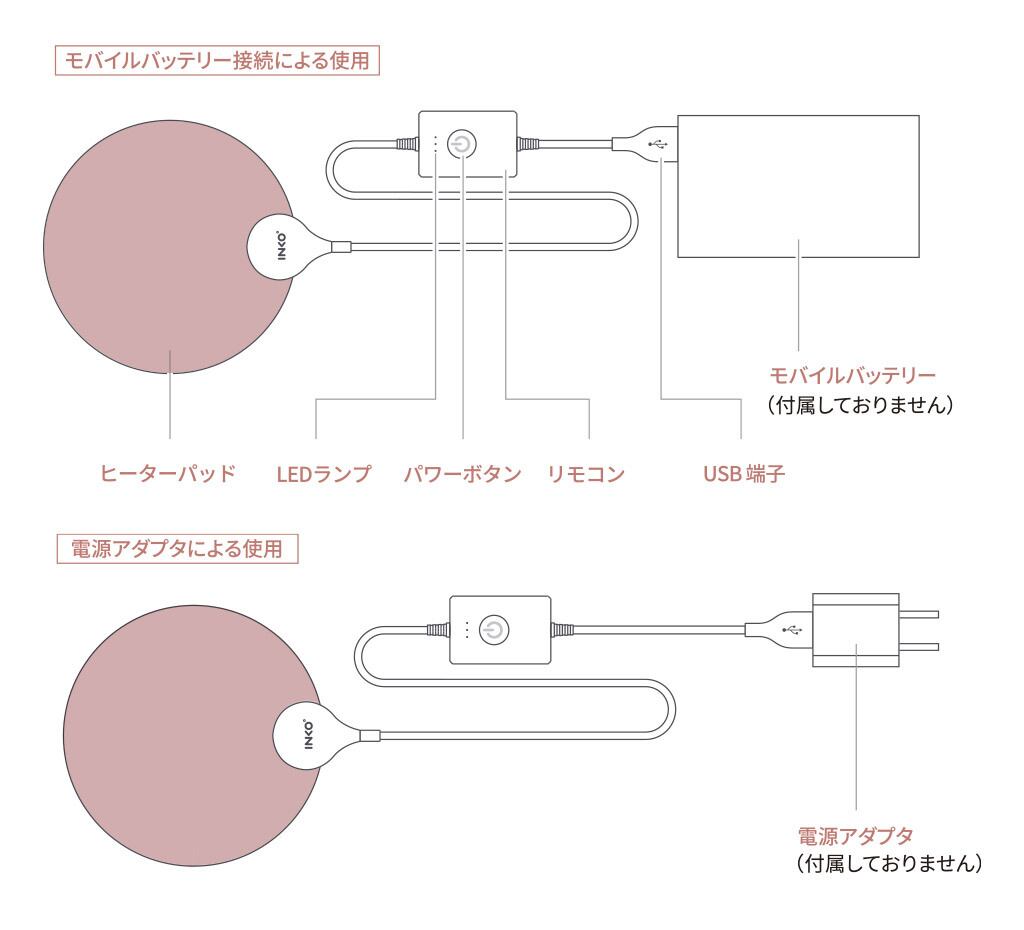 モバイルバッテリー接続による使用

INKO

モバイルバッテリー
（付属しておりません）

ヒーターパッド　LEDランプ　パワーボタン　リモコン　USB 端子

電源アダプタによる使用

INKO

電源アダプタ
（付属しておりません）