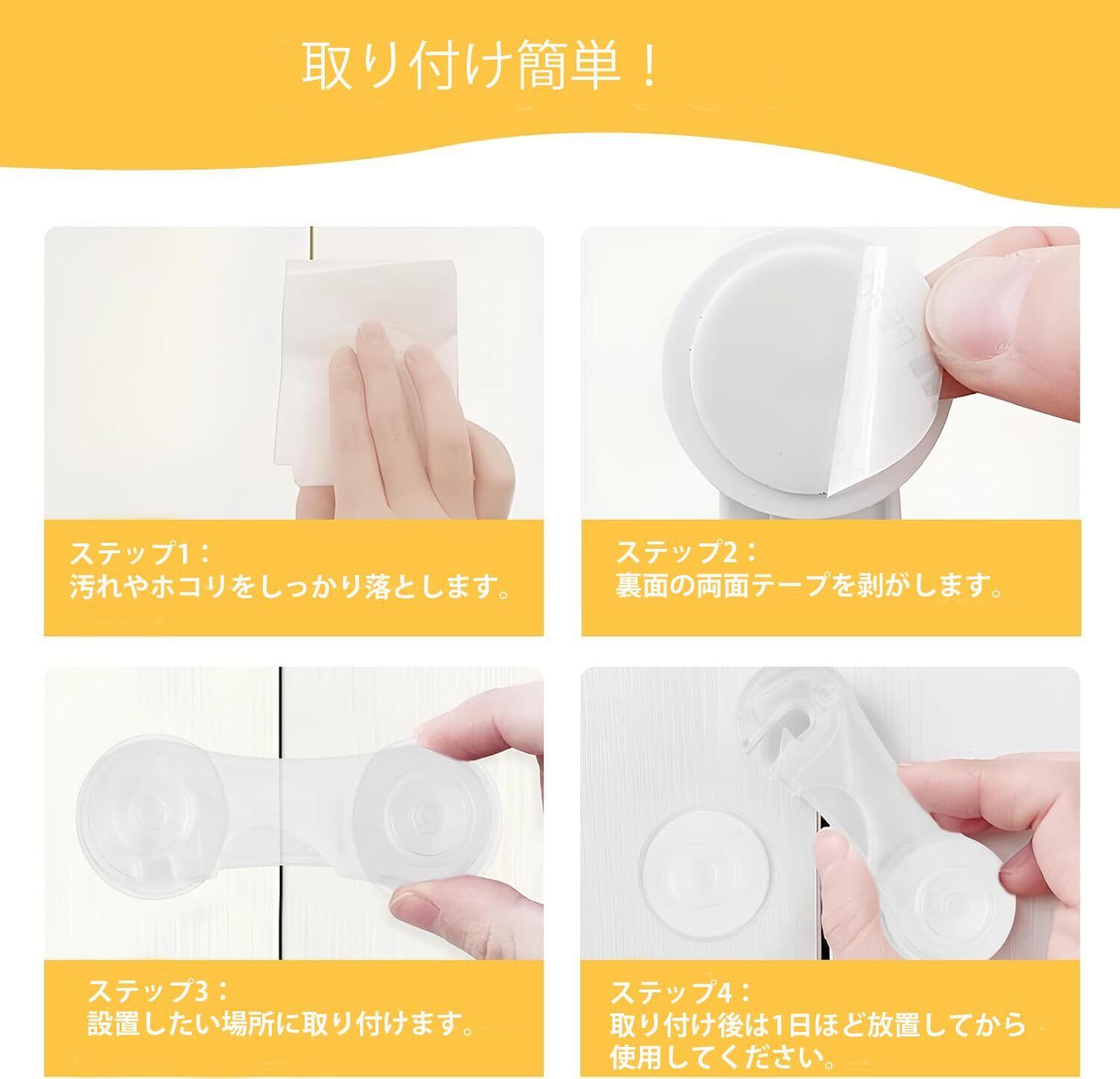 取り付け簡単！

ステップ1：
汚れやホコリをしっかり落とします。

ステップ2：
裏面の両面テープを剥がします。

ステップ3：
設置したい場所に取り付けます。

ステップ4：
取り付け後は1日ほど放置してから使用してください。