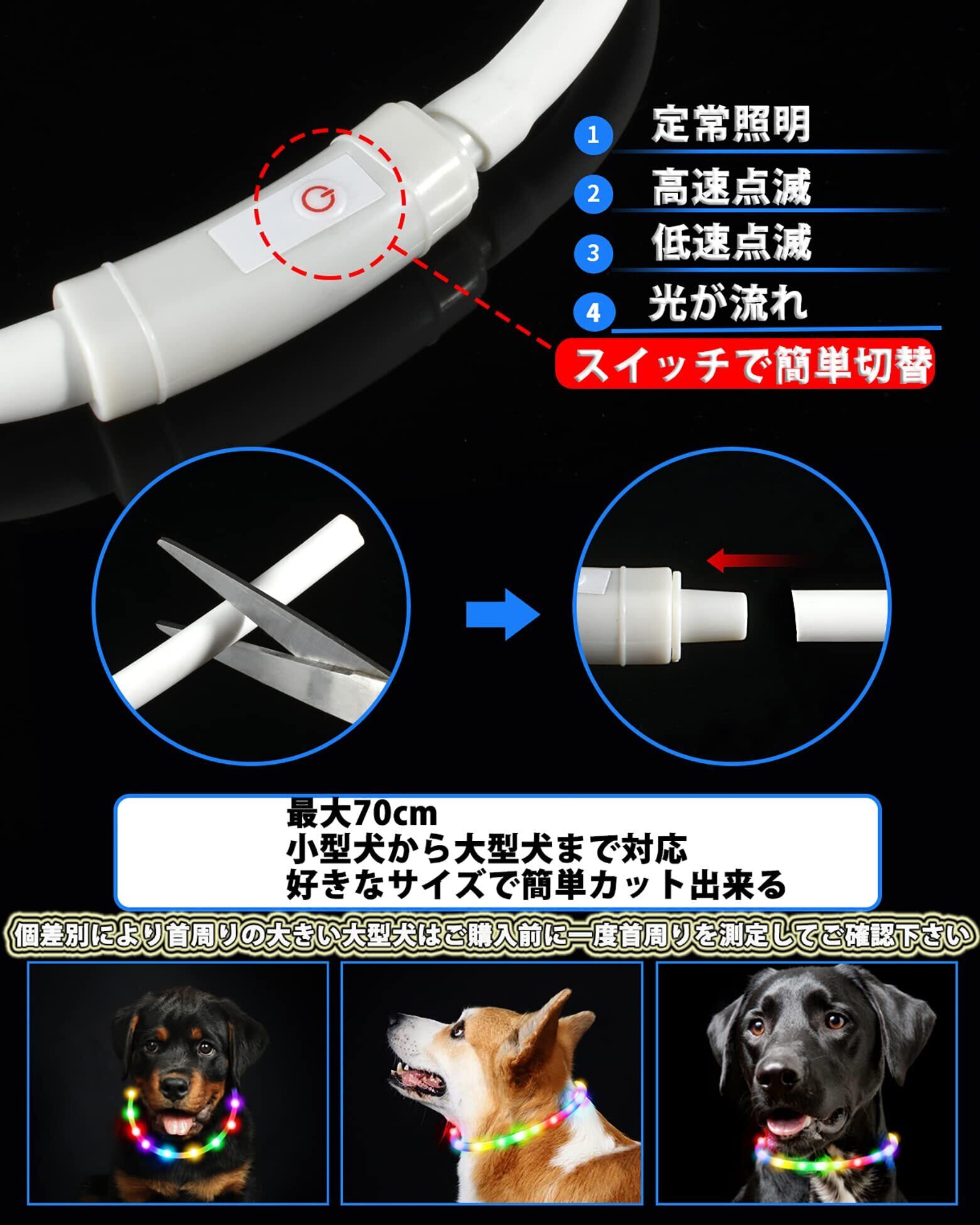 1 定常照明
2 高速点滅
3 低速点滅
4 光が流れ
スイッチで簡単切替

最大70cm
小型犬から大型犬まで対応
好きなサイズで簡単カット出来る

個差別により首周りの大きい大型犬はご購入前に一度首周りを測定してご確認下さい