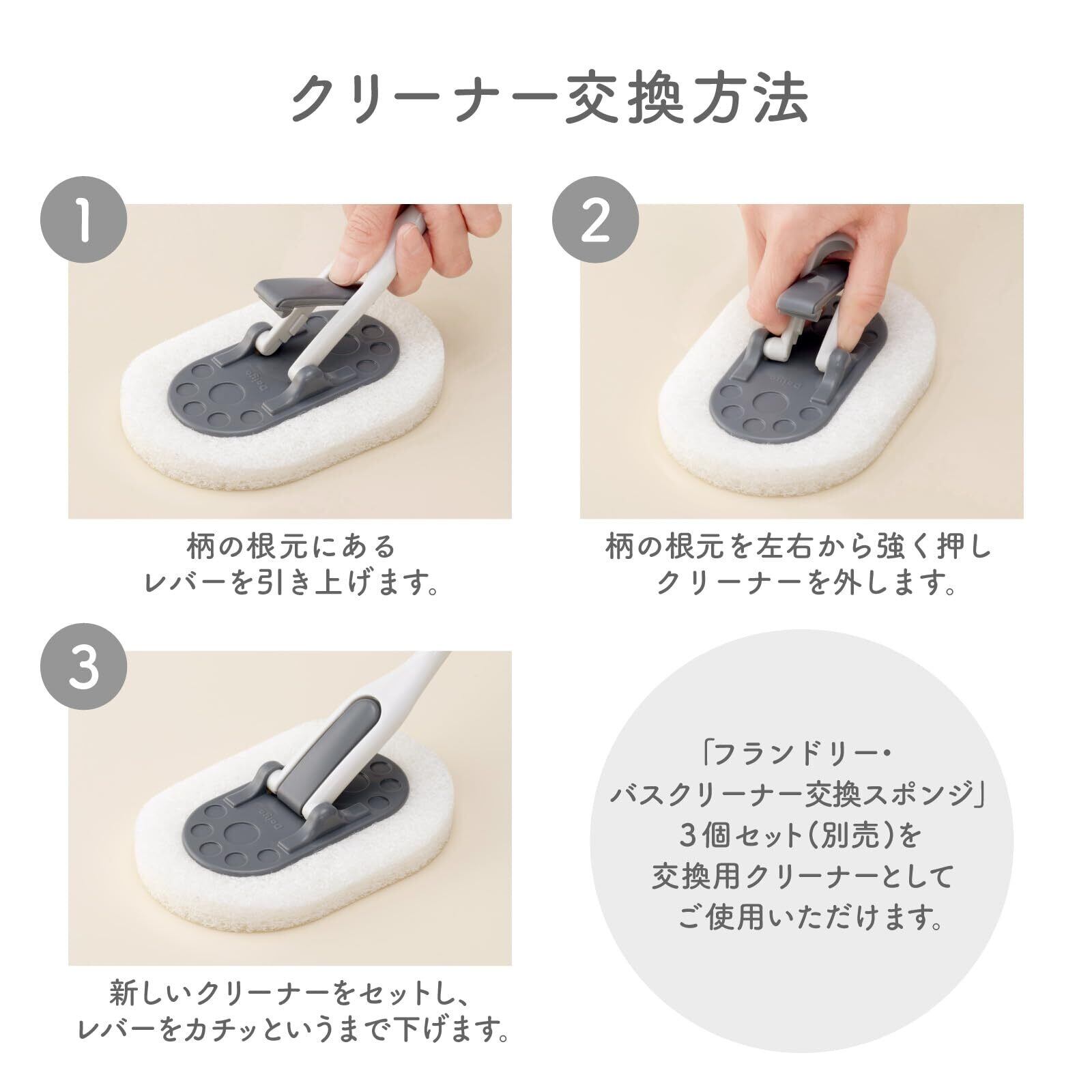 クリーナー交換方法

1

柄の根元にある
レバーを引き上げます。

2

柄の根元を左右から強く押し
クリーナーを外します。

3

新しいクリーナーをセットし、
レバーをカチッというまで下げます。

「フランドリー・
バスクリーナー交換スポンジ」
3個セット(別売)を
交換用クリーナーとして
ご使用いただけます。