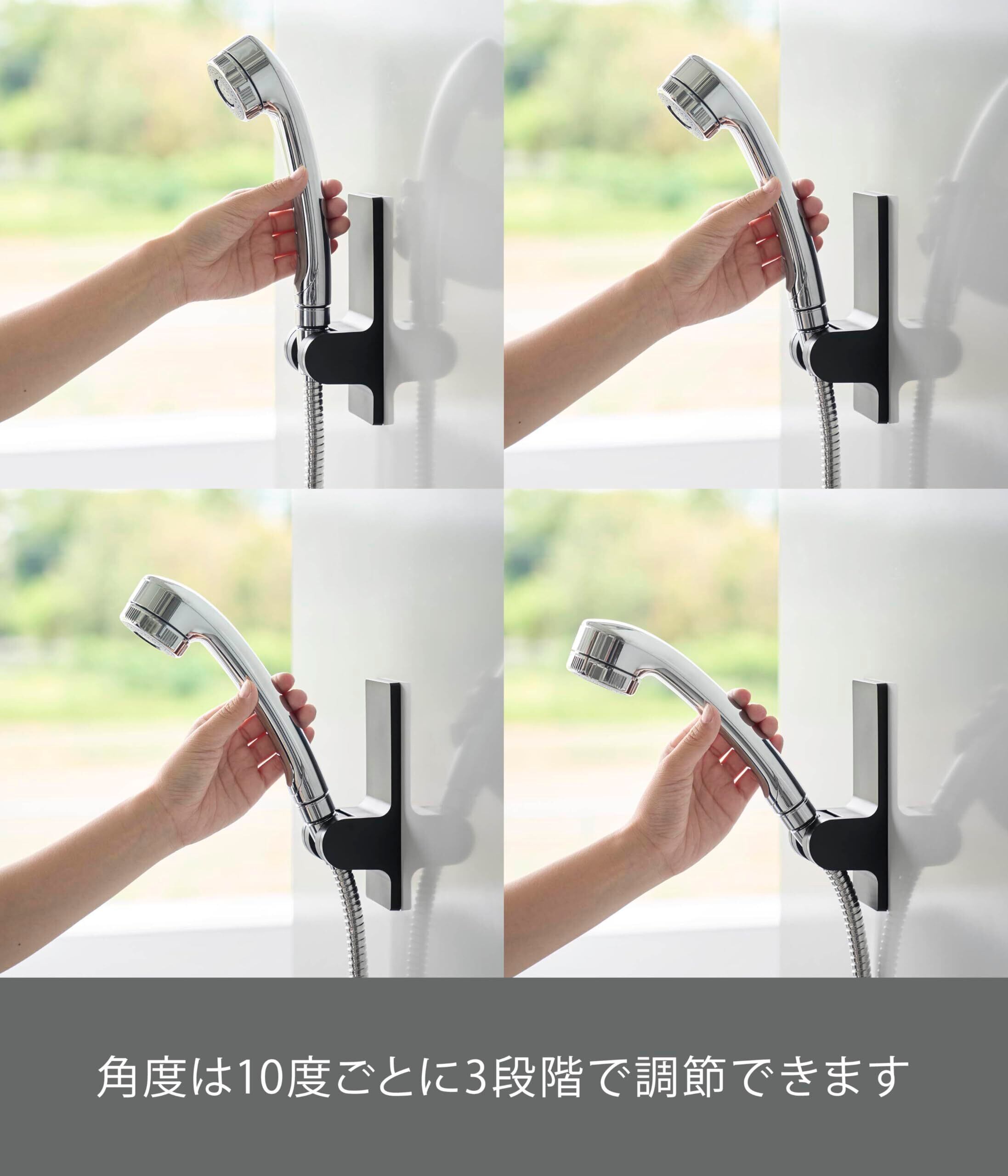 角度は10度ごとに3段階で調節できます