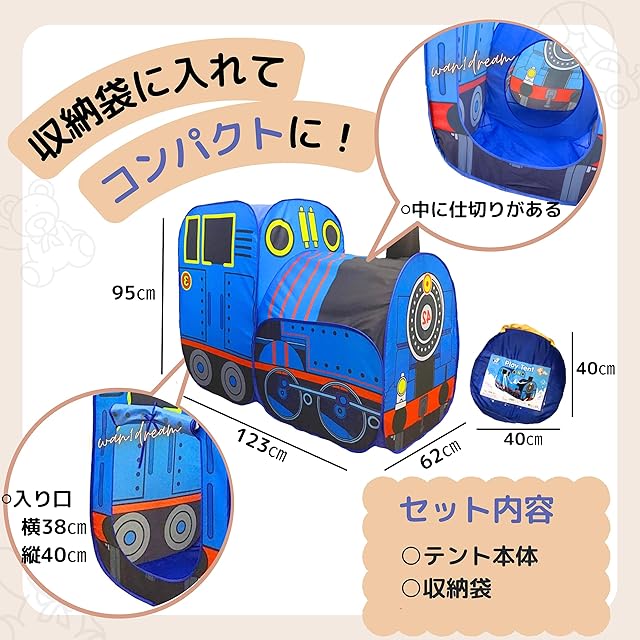 収納袋に入れて
コンパクトに！

wan1dream

○中に仕切りがある

95㎝

123㎝

62㎝

Play Tent

40㎝

40㎝

wan1dream

○入り口
横38㎝
縦40㎝

セット内容
○テント本体
○収納袋