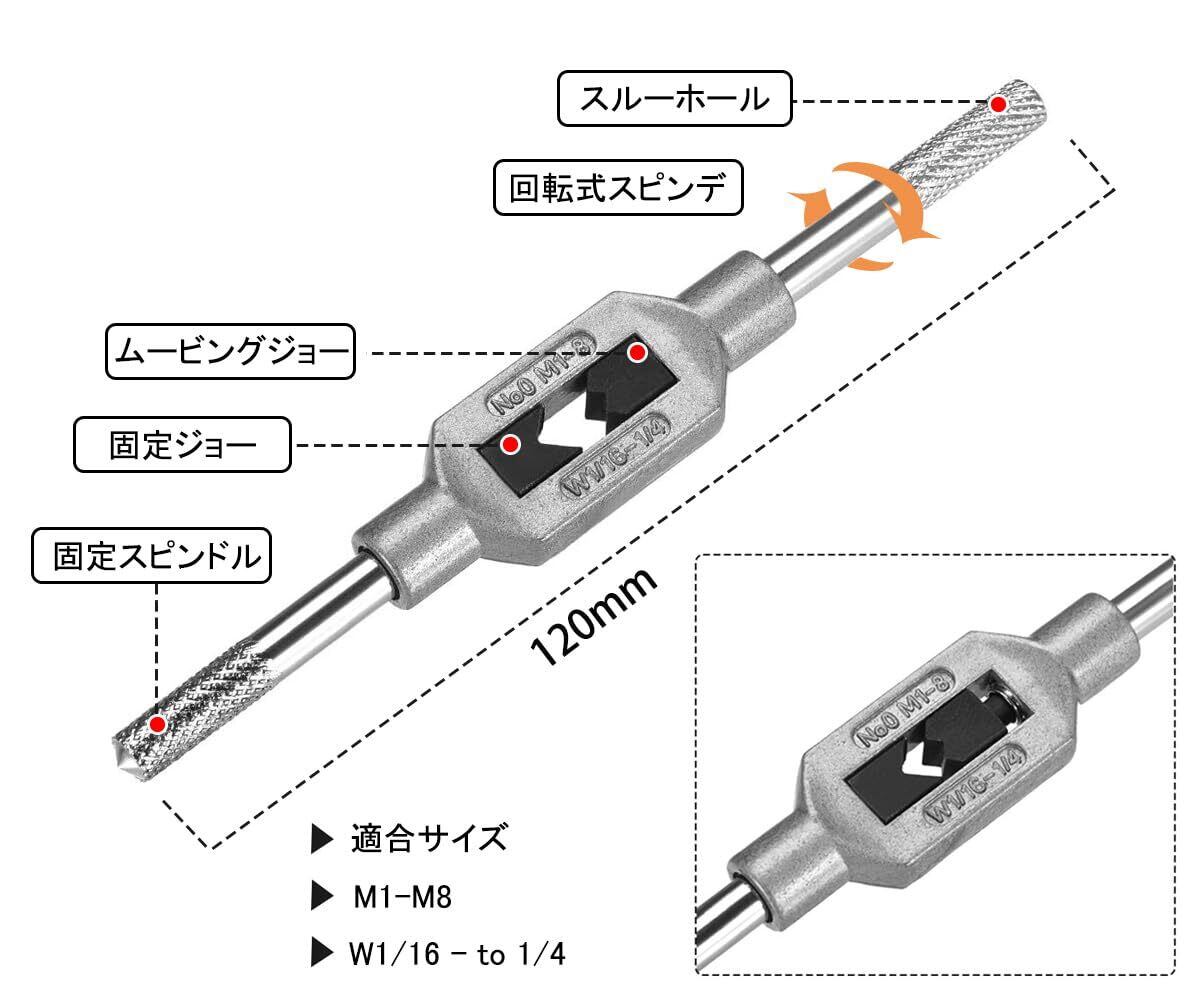 スルーホール

回転式スピンデ

ムービングジョー

固定ジョー

固定スピンドル

No0 M1-8

W1/16-1/4

120mm

▶ 適合サイズ

▶ M1-M8

▶ W1/16 - to 1/4

No0 M1-8

W1/16-1/4