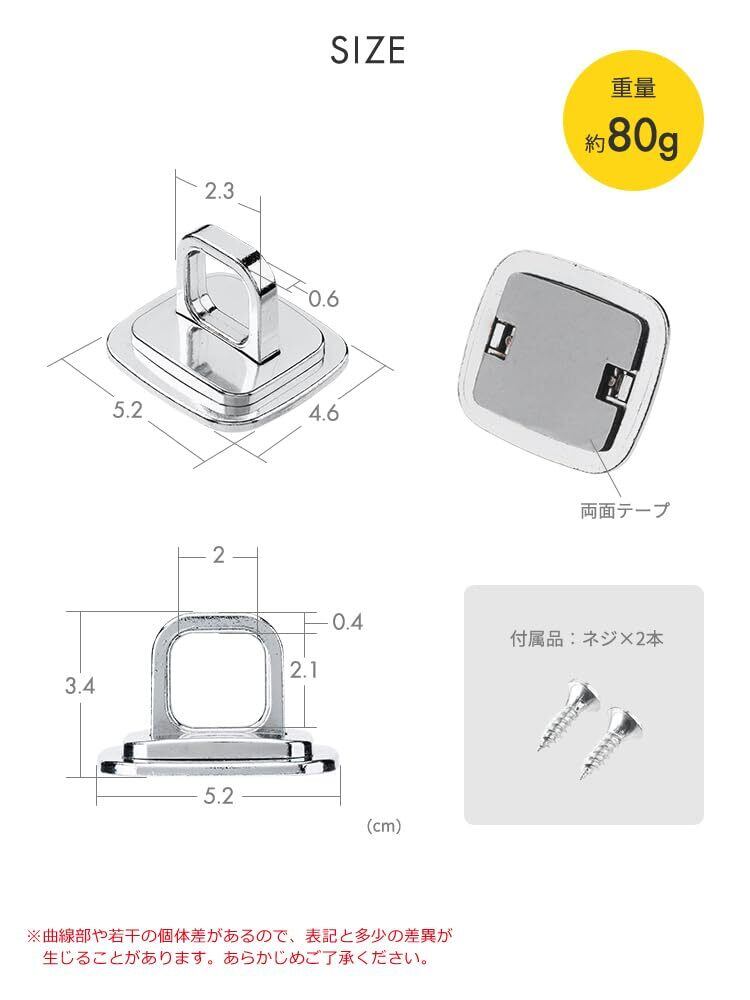 SIZE

重量
約80g

2.3
0.6
5.2
4.6

両面テープ

2
0.4
3.4
2.1
5.2

(cm)

付属品：ネジ×2本

※曲線部や若干の個体差があるので、表記と多少の差異が生じることがあります。あらかじめご了承ください。