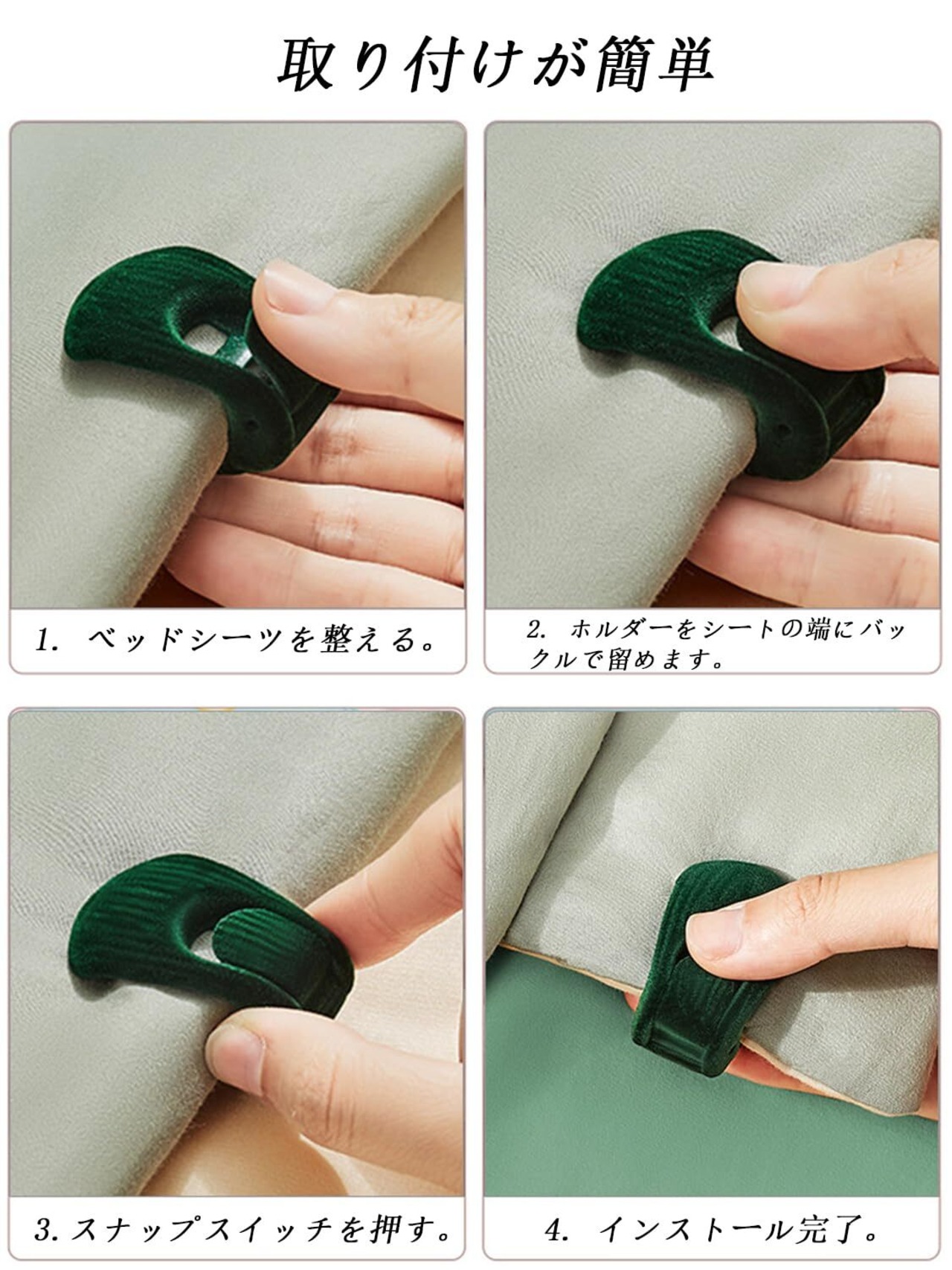 取り付けが簡単

1. ベッドシーツを整える。

2. ホルダーをシートの端にバックルで留めます。

3. スナップスイッチを押す。

4. インストール完了。