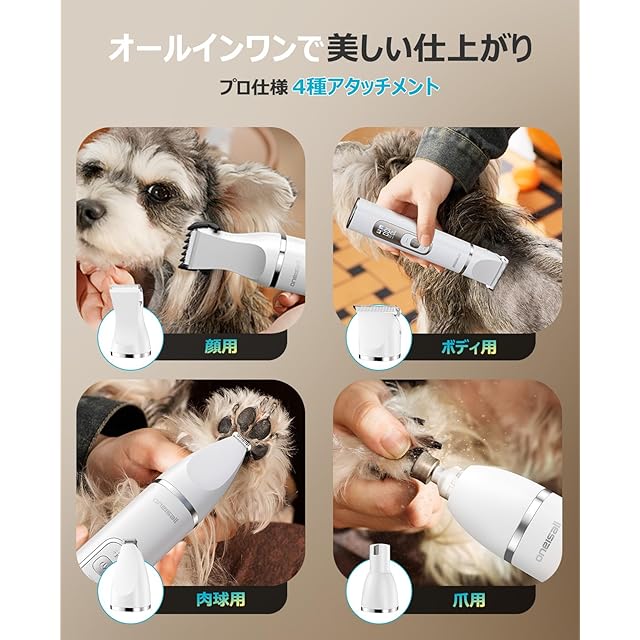 オールインワンで美しい仕上がり

プロ仕様 4種アタッチメント

oneisall

顔用

ボディ用

oneisall

肉球用

oneisall

爪用