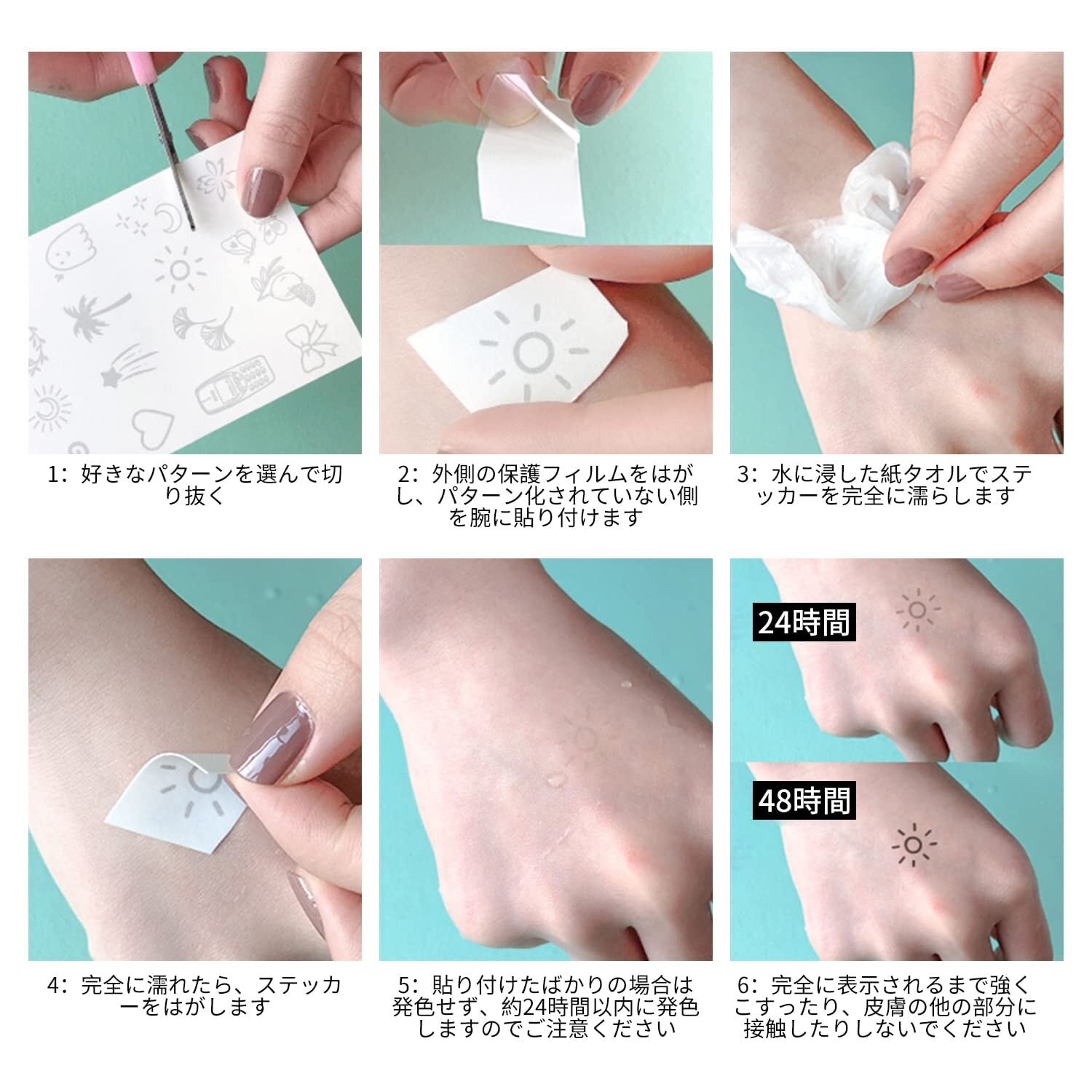 1：好きなパターンを選んで切り抜く

2：外側の保護フィルムをはがし、パターン化されていない側を腕に貼り付けます

3：水に浸した紙タオルでステッカーを完全に濡らします

4：完全に濡れたら、ステッカーをはがします

5：貼り付けたばかりの場合は発色せず、約24時間以内に発色しますのでご注意ください

24時間

48時間

6：完全に表示されるまで強くこすったり、皮膚の他の部分に接触したりしないでください