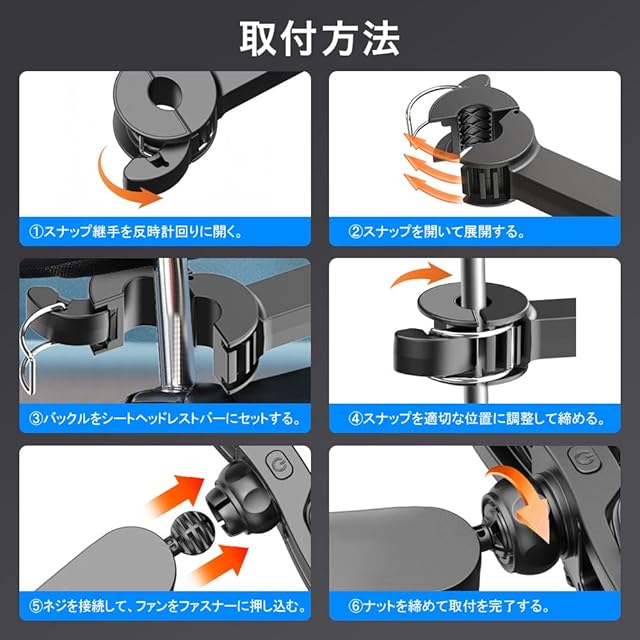 取付方法

①スナップ継手を反時計回りに開く。

②スナップを開いて展開する。

③バックルをシートヘッドレストバーにセットする。

④スナップを適切な位置に調整して締める。

⑤ネジを接続して、ファンをファスナーに押し込む。

⑥ナットを締めて取付を完了する。