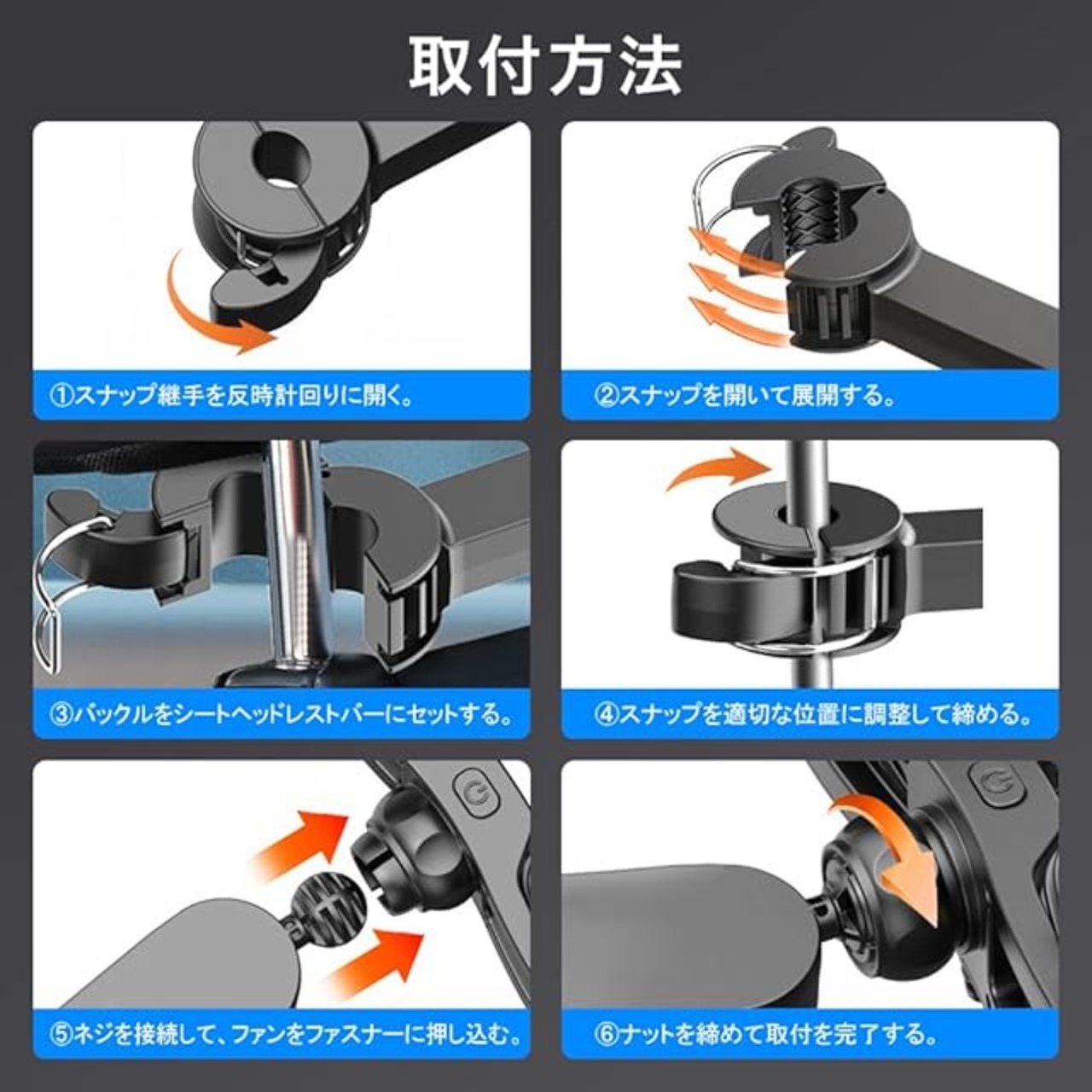 取付方法

①スナップ継手を反時計回りに開く。

②スナップを開いて展開する。

③バックルをシートヘッドレストバーにセットする。

④スナップを適切な位置に調整して締める。

⑤ネジを接続して、ファンをファスナーに押し込む。

⑥ナットを締めて取付を完了する。