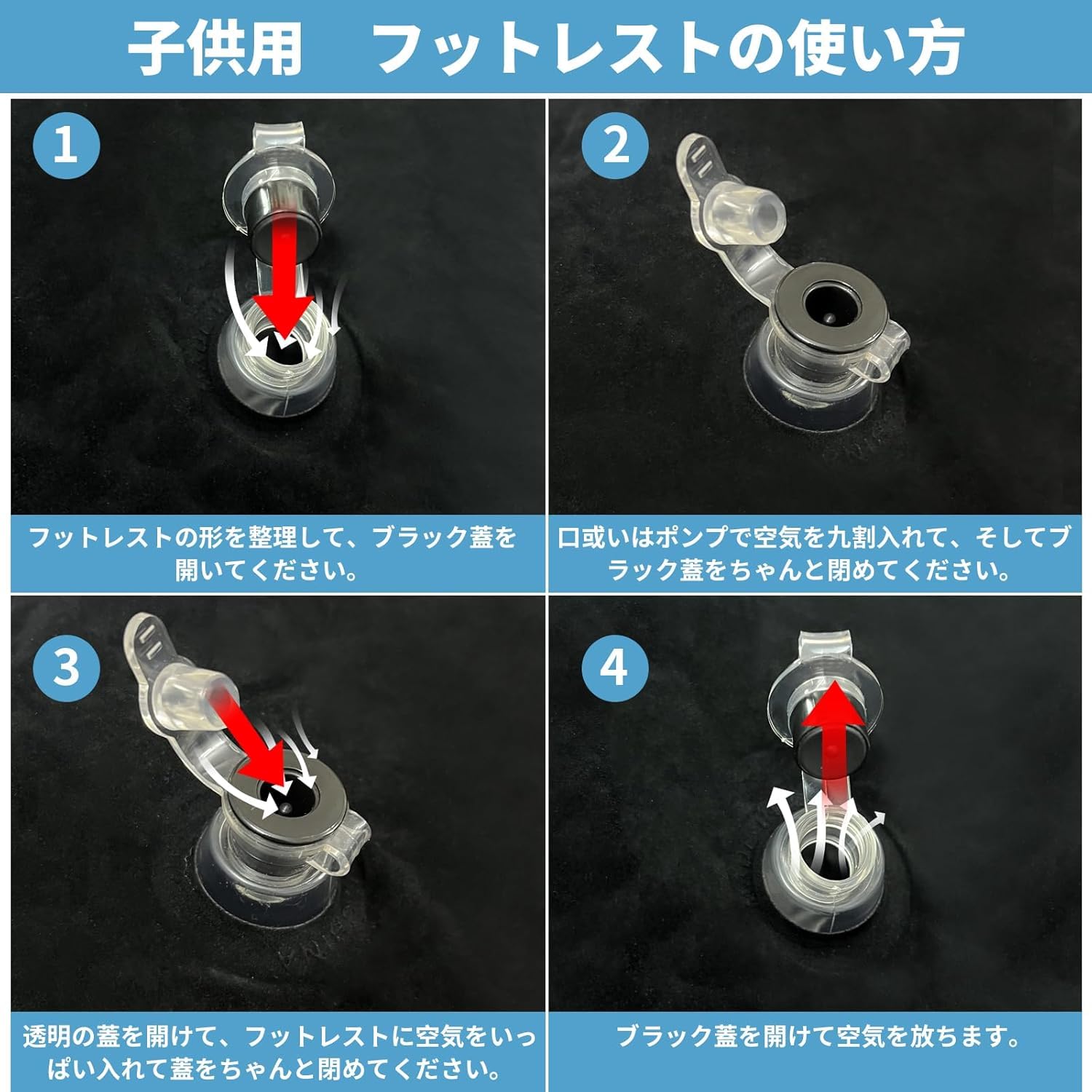 子供用　フットレストの使い方

1

フットレストの形を整理して、ブラック蓋を開いてください。

2

口或いはポンプで空気を九割入れて、そしてブラック蓋をちゃんと閉めてください。

3

透明の蓋を開けて、フットレストに空気をいっぱい入れて蓋をちゃんと閉めてください。

4

ブラック蓋を開けて空気を放ちます。