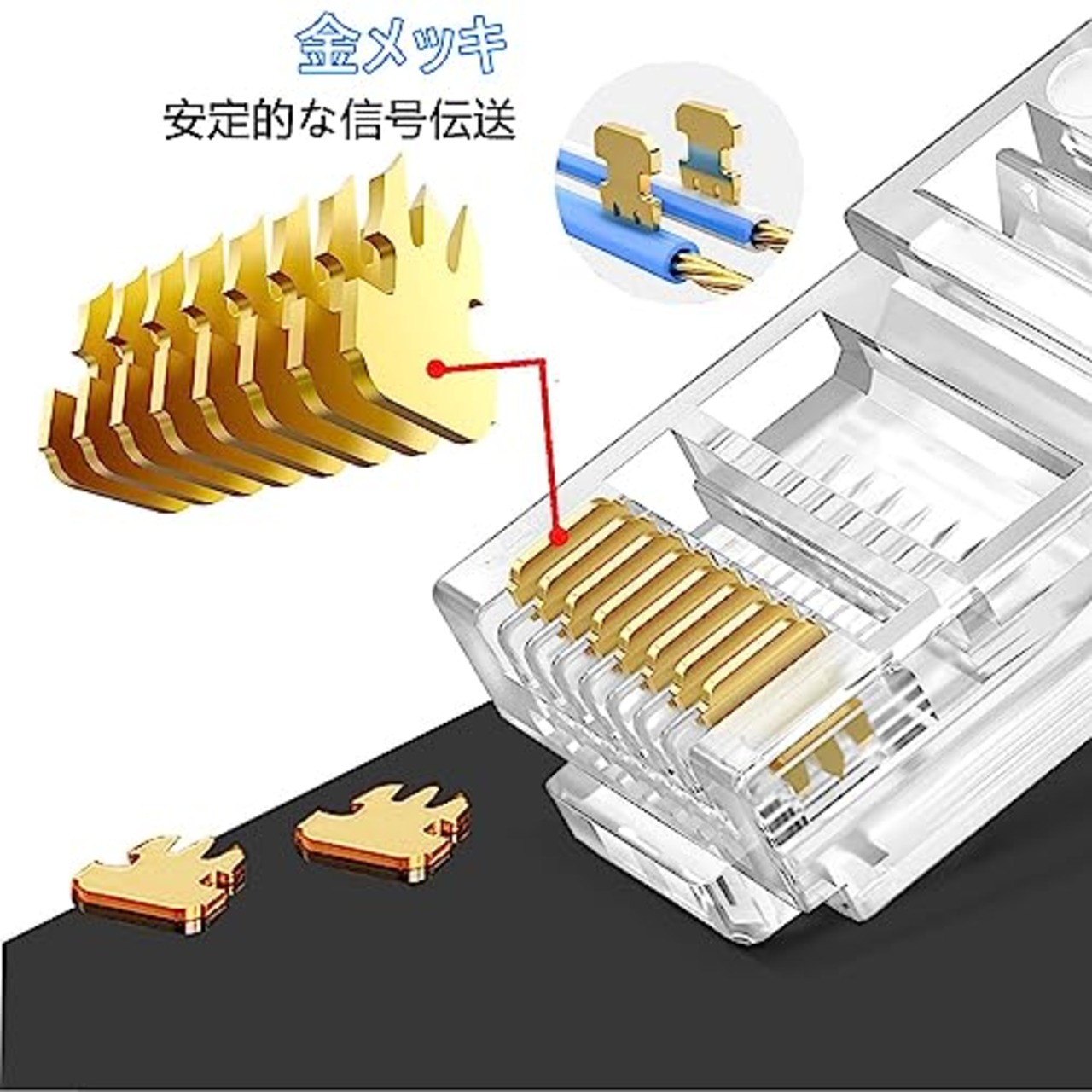 金メッキ

安定的な信号伝送