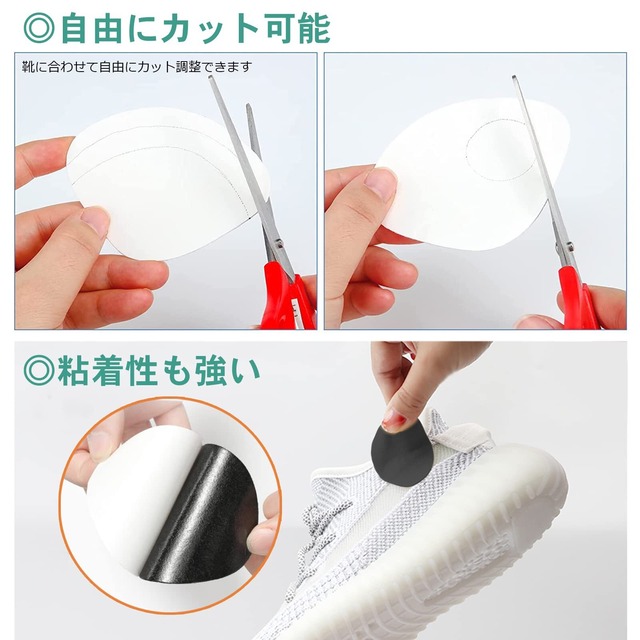 ◎自由にカット可能

靴に合わせて自由にカット調整できます

◎粘着性も強い