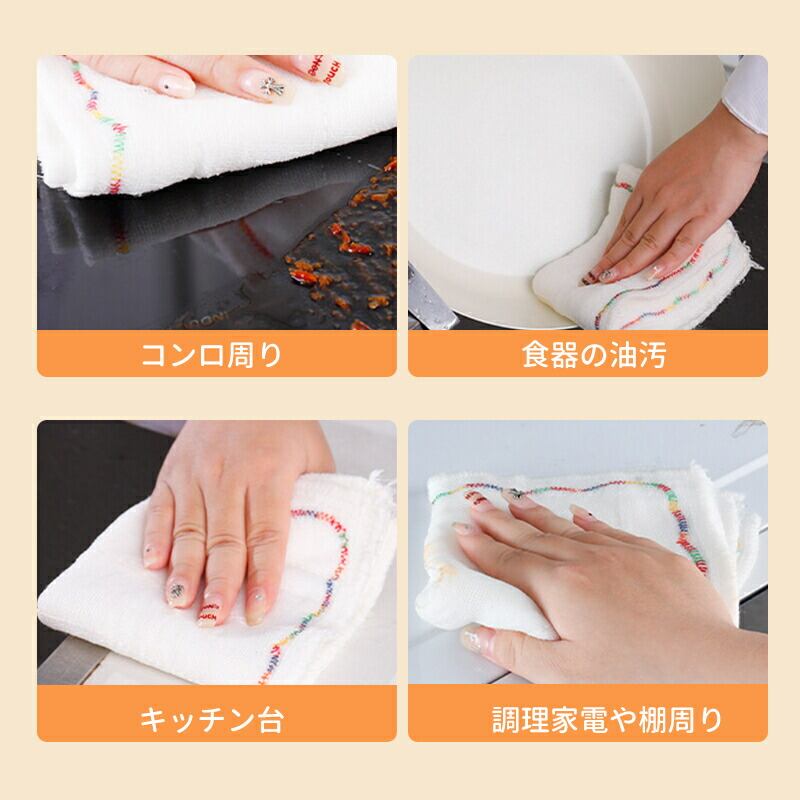 コンロ周り

食器の油汚

キッチン台

調理家電や棚周り