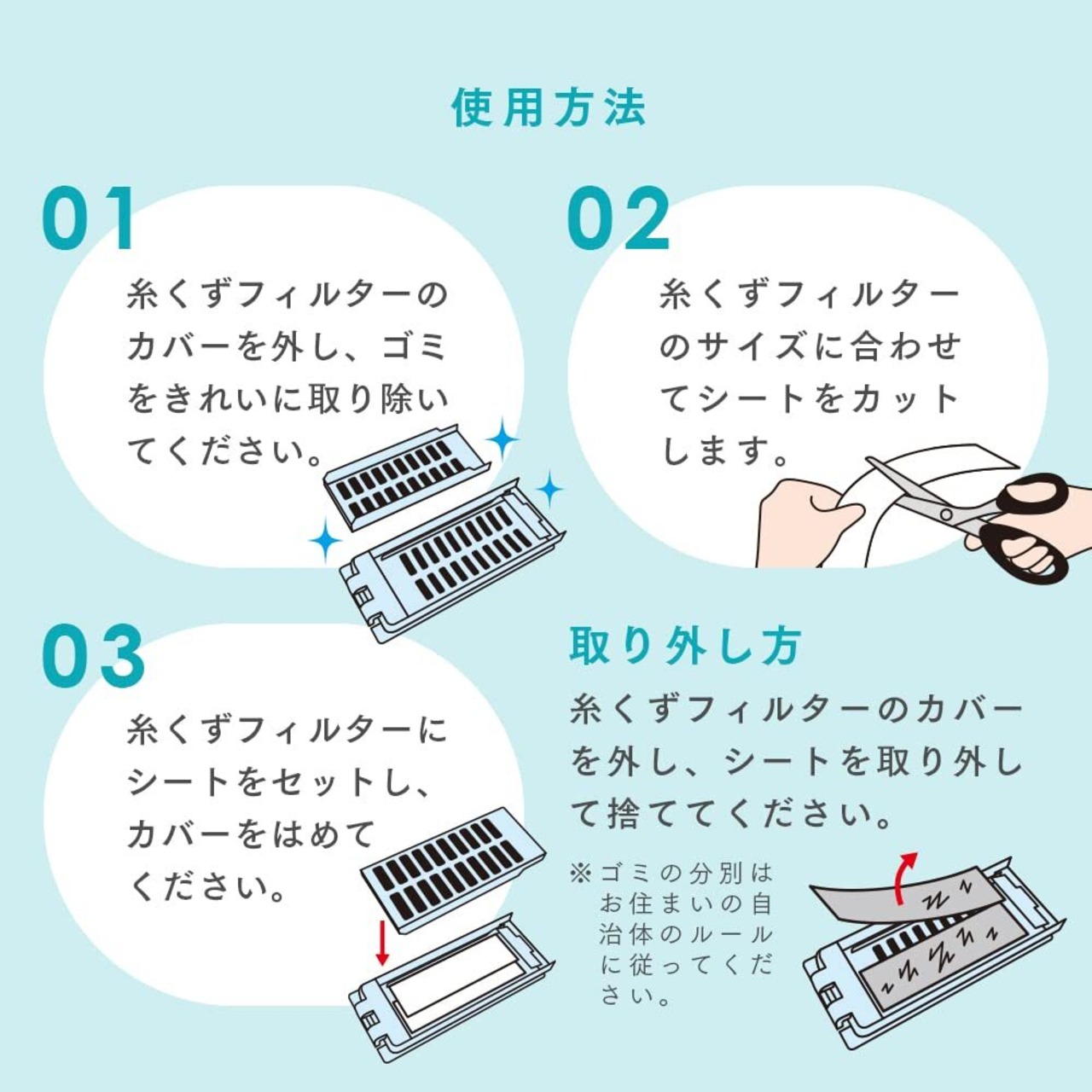 使用方法

01
糸くずフィルターのカバーを外し、ゴミをきれいに取り除いてください。

02
糸くずフィルターのサイズに合わせてシートをカットします。

03
糸くずフィルターにシートをセットし、カバーをはめてください。

取り外し方
糸くずフィルターのカバーを外し、シートを取り外して捨ててください。

※ゴミの分別はお住まいの自治体のルールに従ってください。