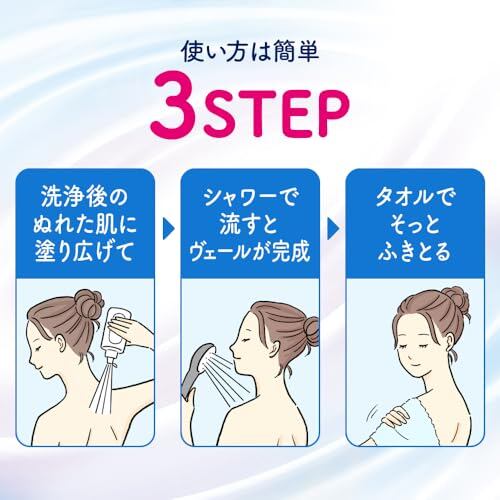 使い方は簡単

3STEP

洗浄後の
ぬれた肌に
塗り広げて

シャワーで
流すと
ヴェールが完成

タオルで
そっと
ふきとる