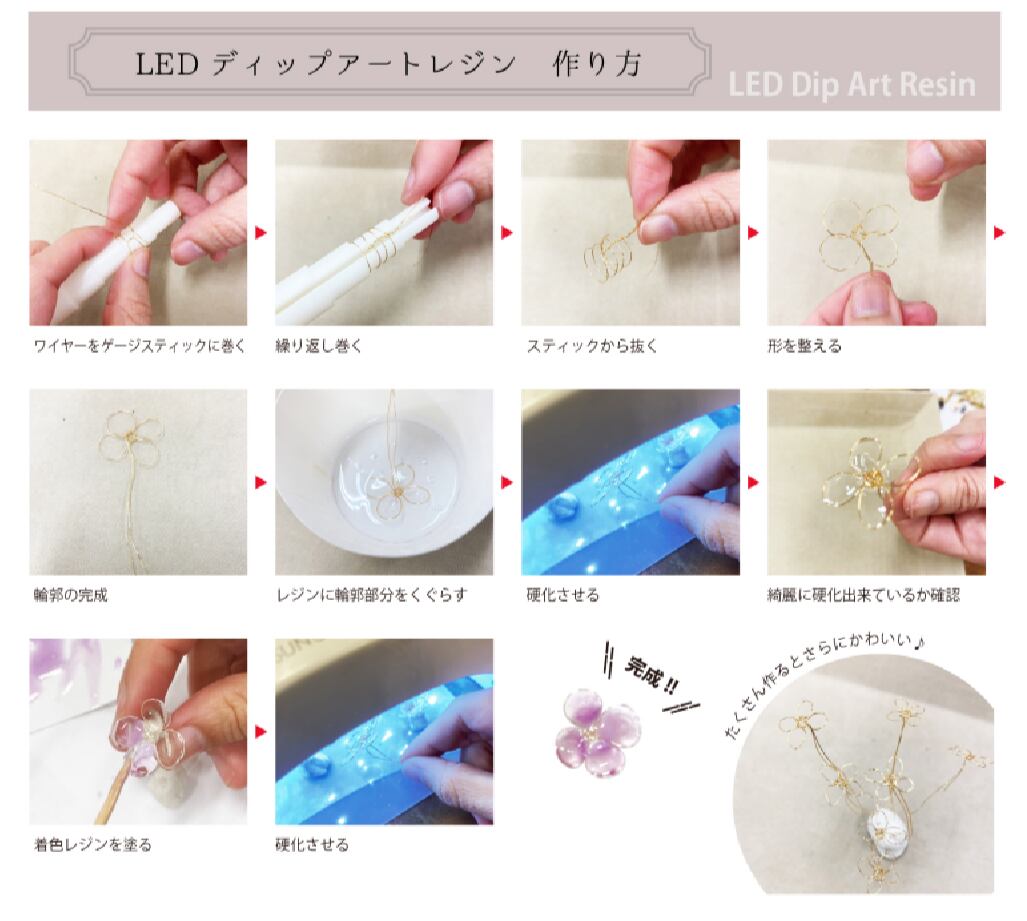 LED ディップアートレジン　作り方

LED Dip Art Resin

ワイヤーをゲージスティックに巻く

繰り返し巻く

スティックから抜く

形を整える

輪郭の完成

レジンに輪郭部分をくぐらす

硬化させる

綺麗に硬化出来ているか確認

着色レジンを塗る

硬化させる

完成!!

たくさん作るとさらにかわいい♪