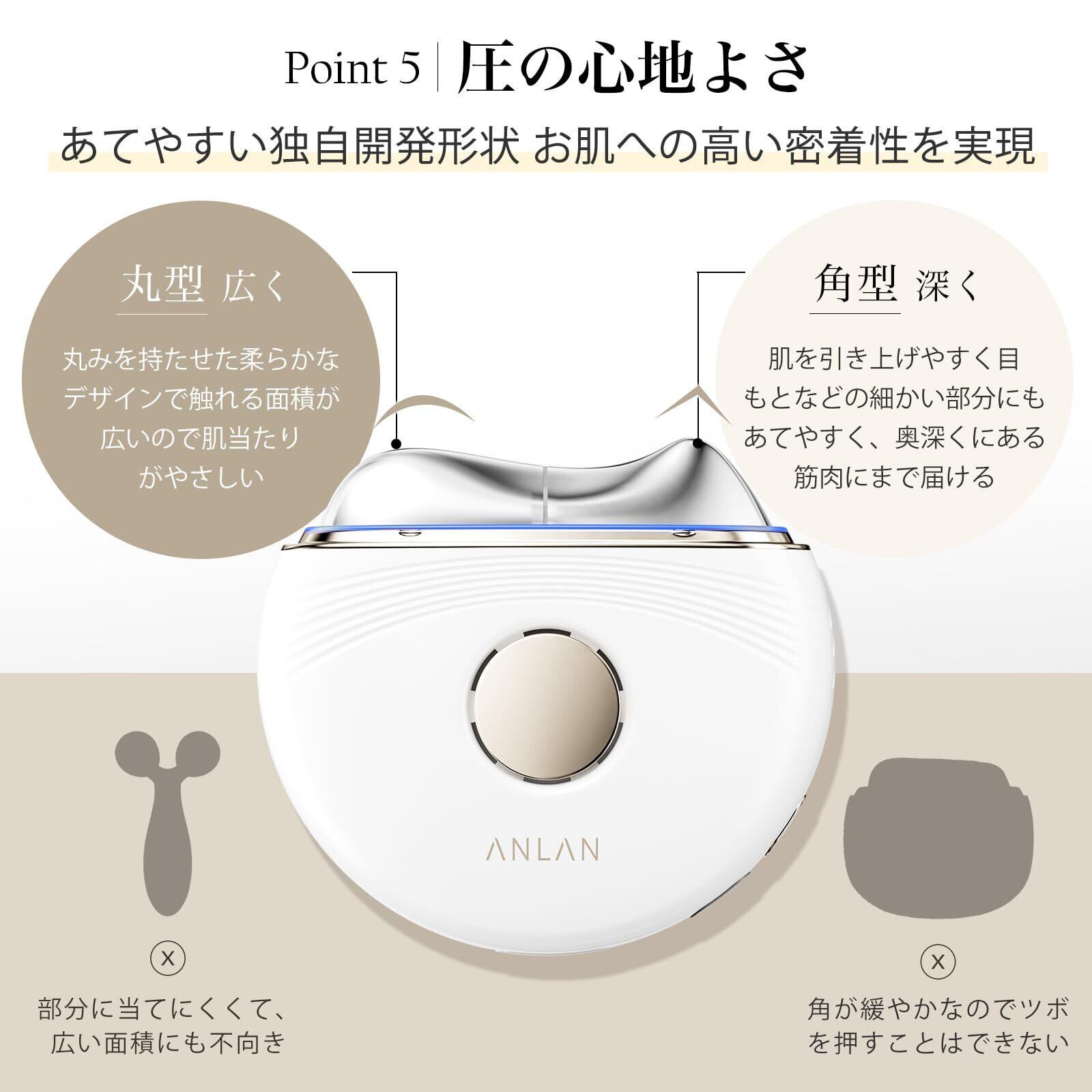 Point 5 | 圧の心地よさ

あてやすい独自開発形状 お肌への高い密着性を実現

丸型 広く

丸みを持たせた柔らかなデザインで触れる面積が広いので肌当たりがやさしい

角型 深く

肌を引き上げやすく目もとなどの細かい部分にもあてやすく、奥深くにある筋肉にまで届ける

ANLAN

ⓧ
部分に当てにくくて、広い面積にも不向き

ⓧ
角が緩やかなのでツボを押すことはできない