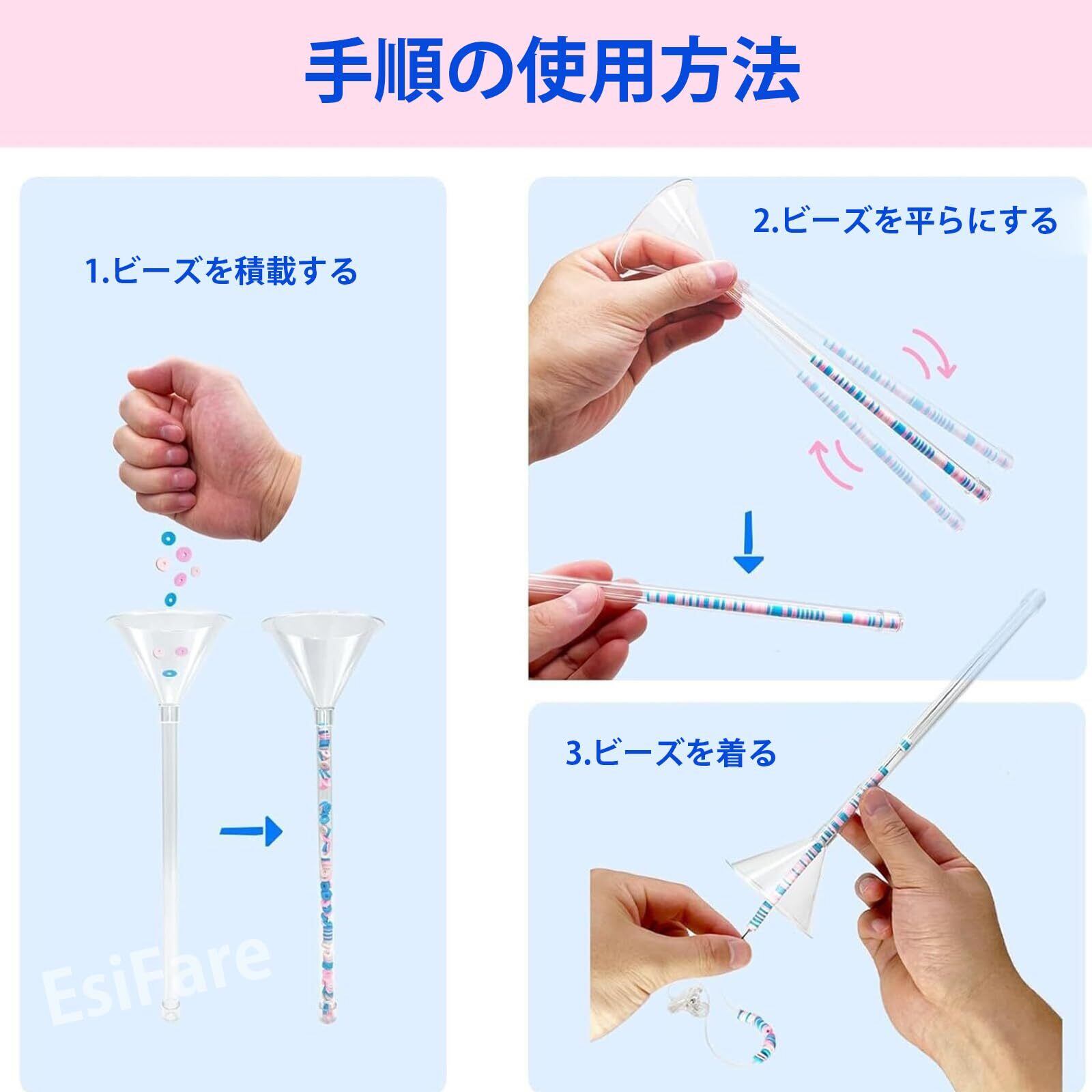 手順の使用方法

1.ビーズを積載する

EsiFare

2.ビーズを平らにする

3.ビーズを着る