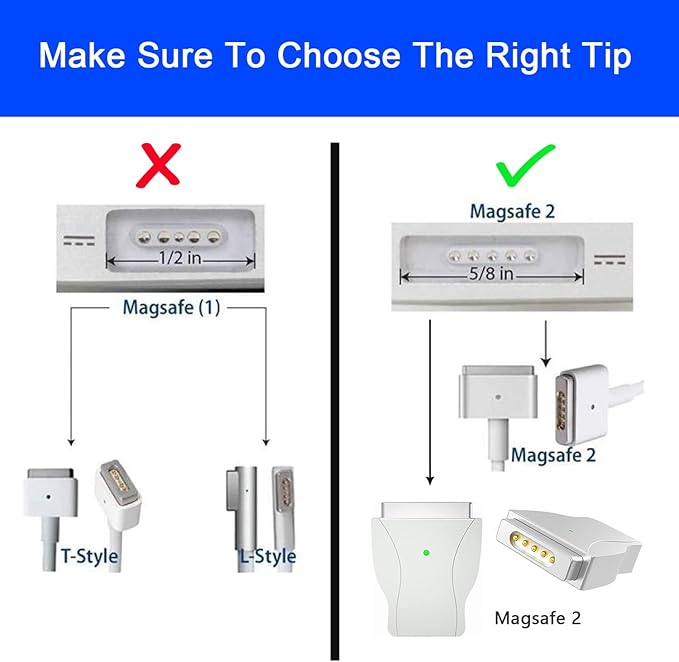 Make Sure To Choose The Right Tip

1/2 in

Magsafe (1)

T-Style

L-Style

Magsafe 2

5/8 in

Magsafe 2

Magsafe 2