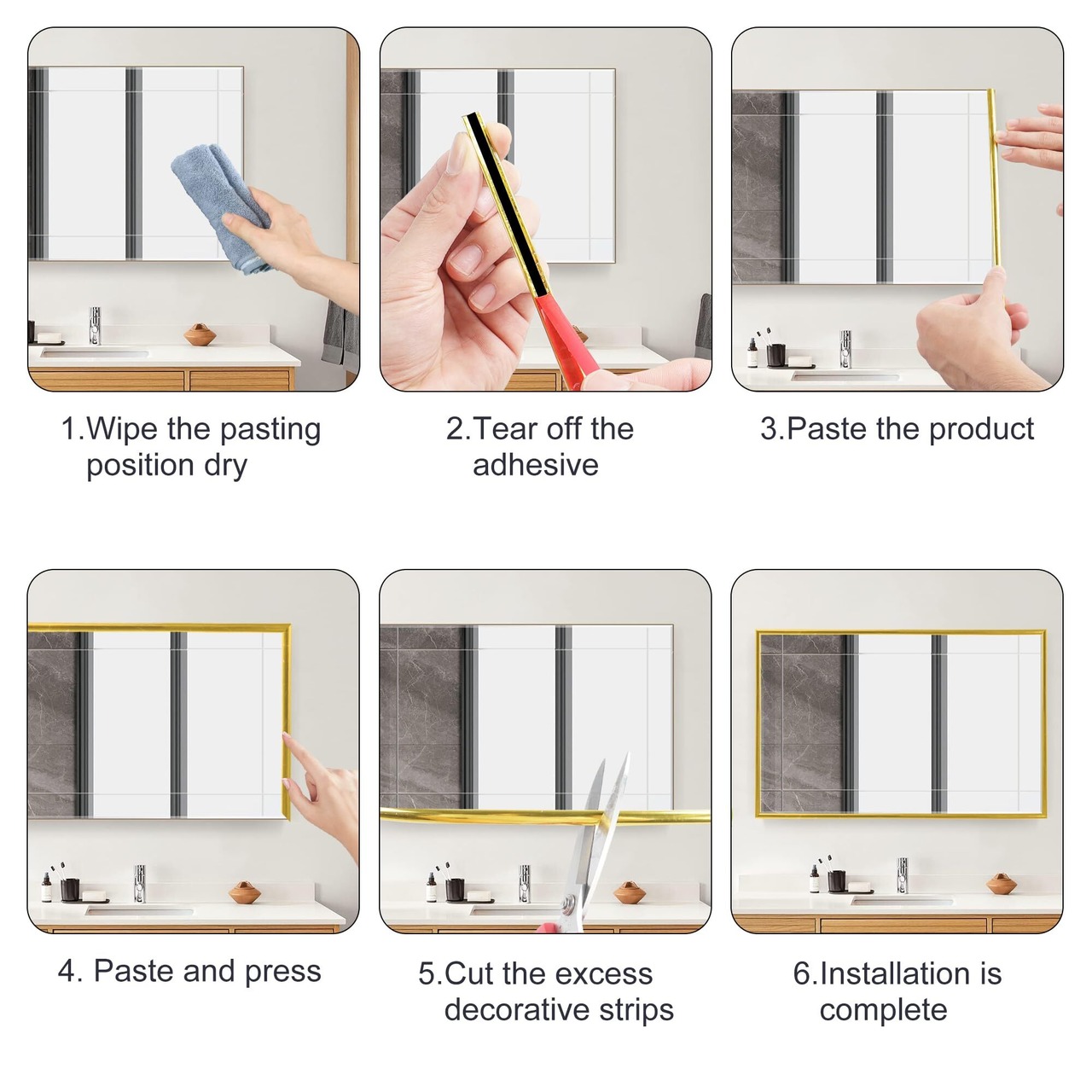 1.Wipe the pasting position dry

2.Tear off the adhesive

3.Paste the product

4. Paste and press

5.Cut the excess decorative strips

6.Installation is complete