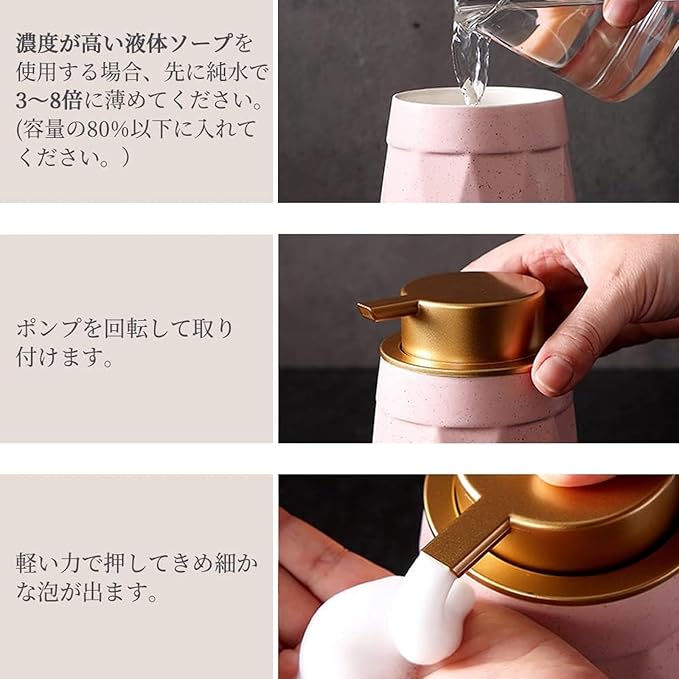 濃度が高い液体ソープを使用する場合、先に純水で3〜8倍に薄めてください。(容量の80%以下に入れてください。)

ポンプを回転して取り付けます。

軽い力で押してきめ細かな泡が出ます。