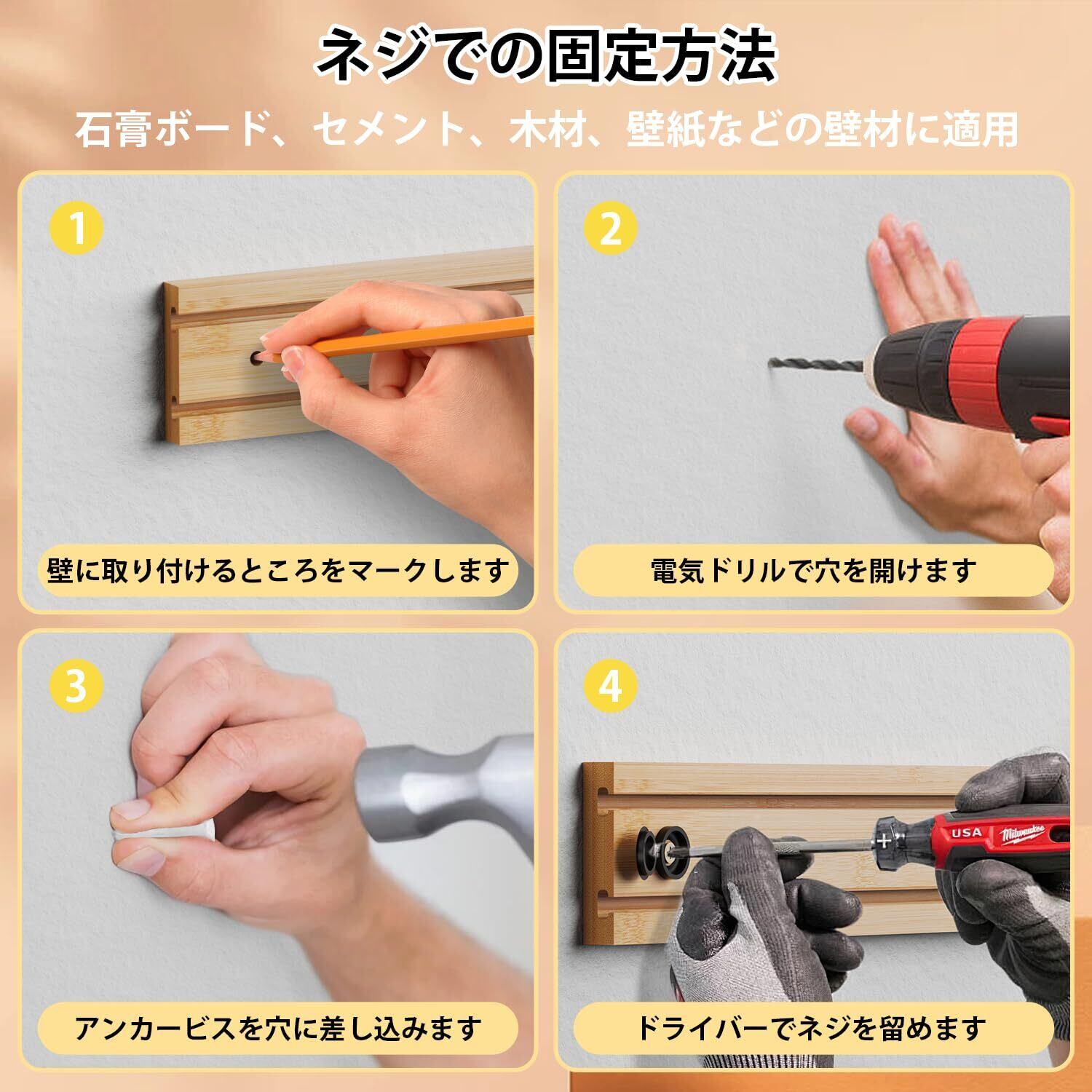 ネジでの固定方法

石膏ボード、セメント、木材、壁紙などの壁材に適用

1

壁に取り付けるところをマークします

2

電気ドリルで穴を開けます

3

アンカービスを穴に差し込みます

4

USA Milwaukee

ドライバーでネジを留めます