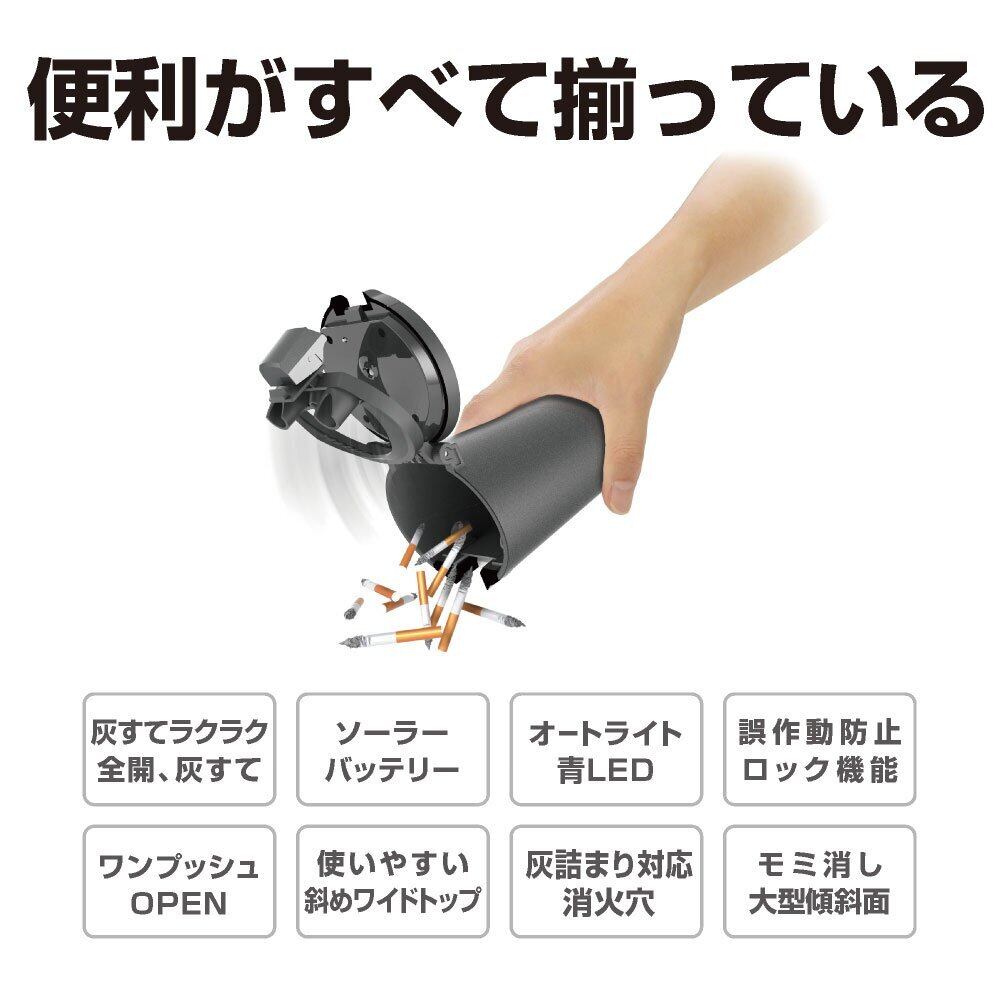 便利がすべて揃っている

灰すてラクラク
全開、灰すて

ソーラー
バッテリー

オートライト
青LED

誤作動防止
ロック機能

ワンプッシュ
OPEN

使いやすい
斜めワイドトップ

灰詰まり対応
消火穴

モミ消し
大型傾斜面