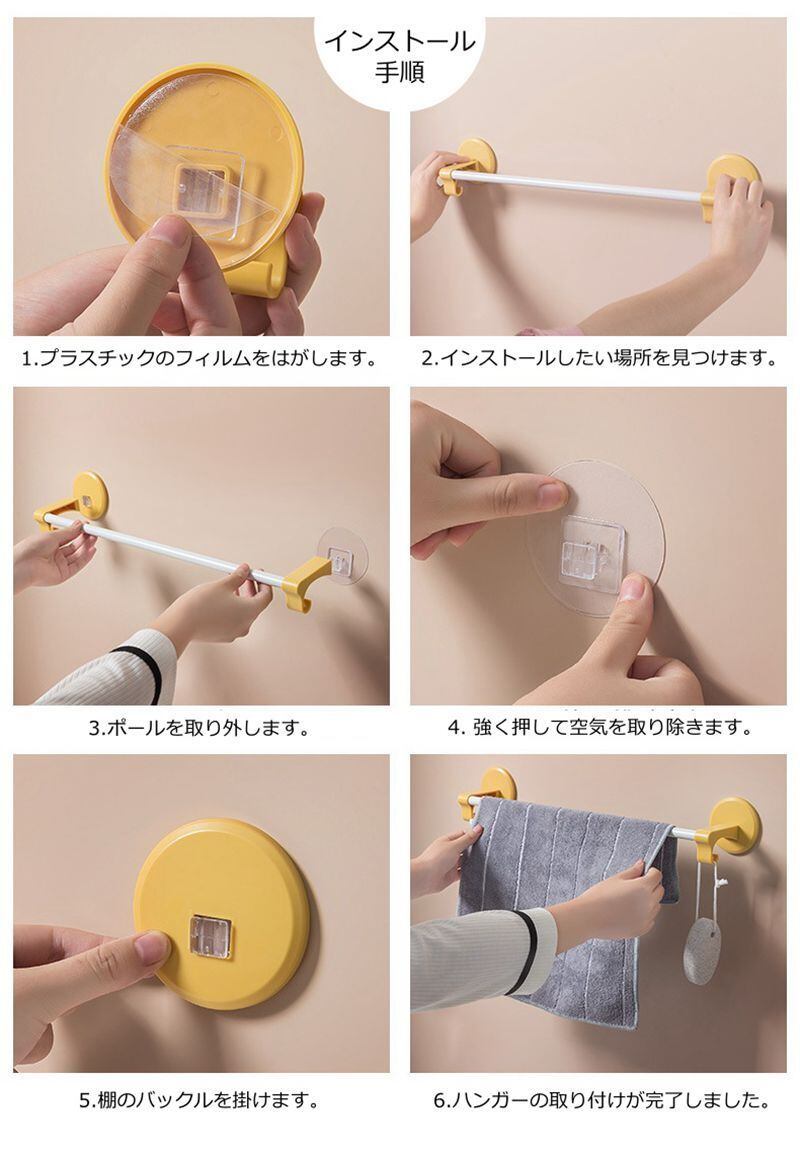 インストール
手順

1.プラスチックのフィルムをはがします。

2.インストールしたい場所を見つけます。

3.ポールを取り外します。

4. 強く押して空気を取り除きます。

5.棚のバックルを掛けます。

6.ハンガーの取り付けが完了しました。