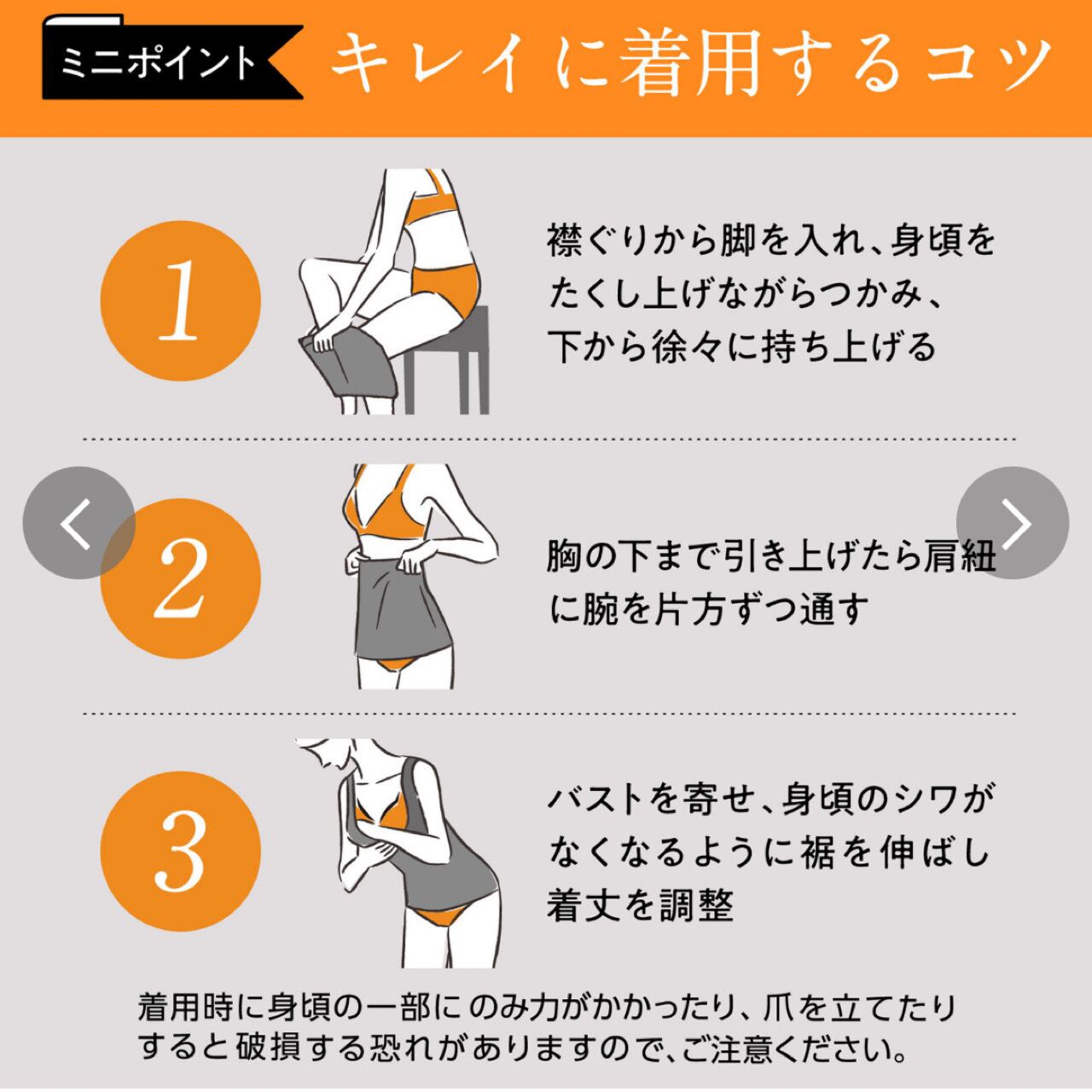 ミニポイント キレイに着用するコツ

1

襟ぐりから脚を入れ、身頃をたくし上げながらつかみ、下から徐々に持ち上げる

2

胸の下まで引き上げたら肩紐に腕を片方ずつ通す

3

バストを寄せ、身頃のシワがなくなるように裾を伸ばし着丈を調整

着用時に身頃の一部にのみ力がかかったり、爪を立てたりすると破損する恐れがありますので、ご注意ください。