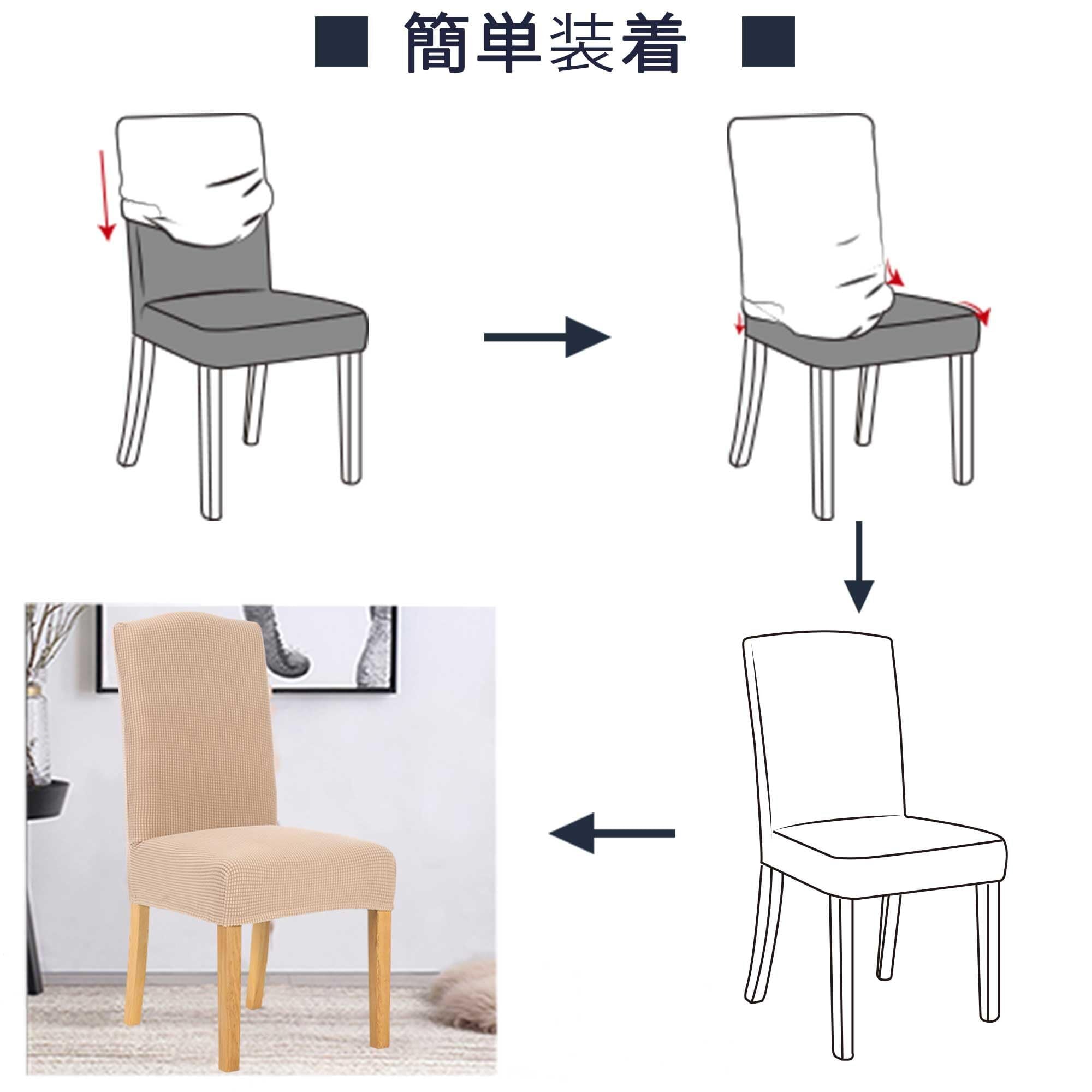 ■ 簡単装着 ■