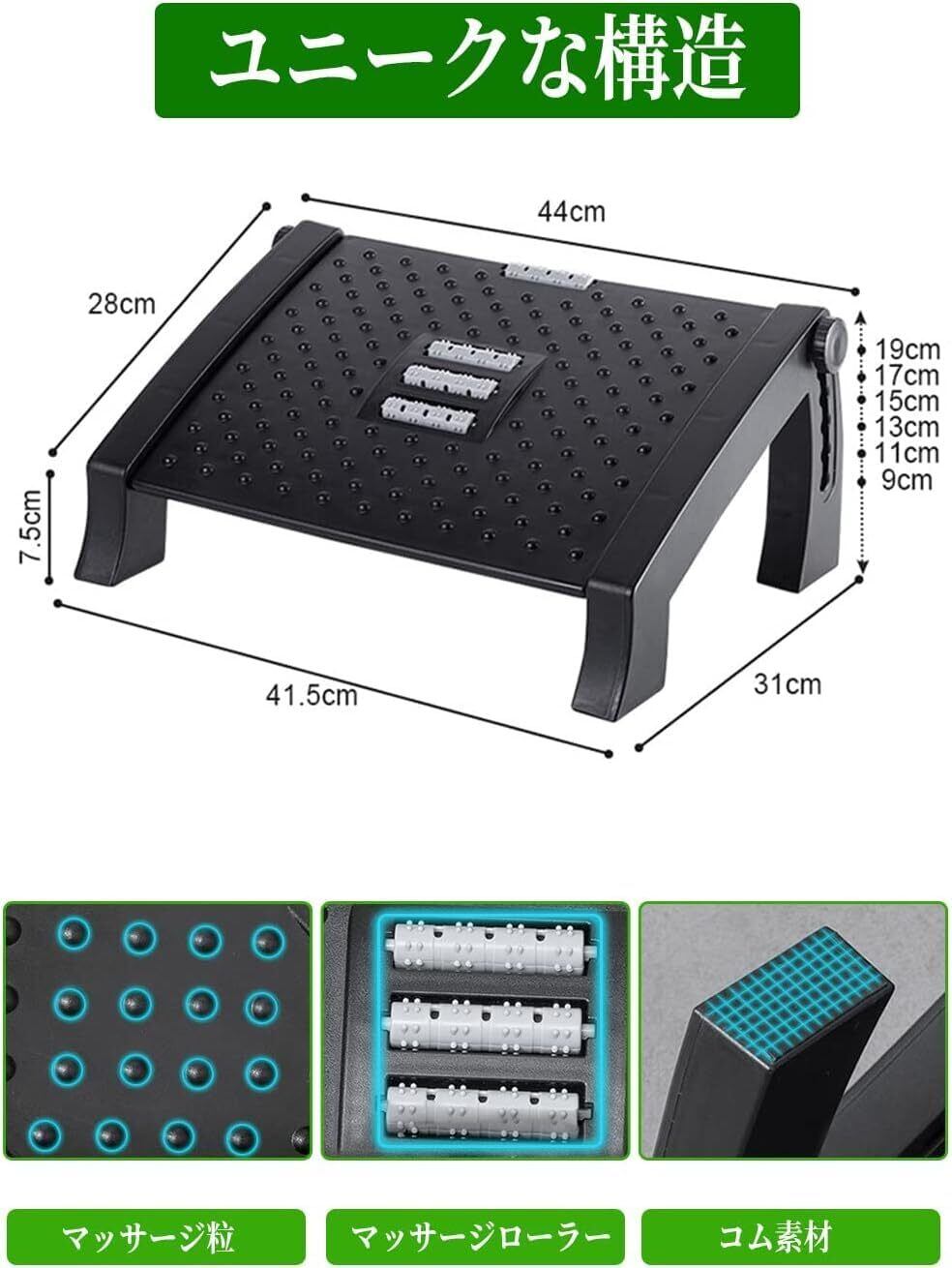 ユニークな構造

44cm

28cm

19cm
17cm
15cm
13cm
11cm
9cm

7.5cm

41.5cm

31cm

マッサージ粒

マッサージローラー

コム素材