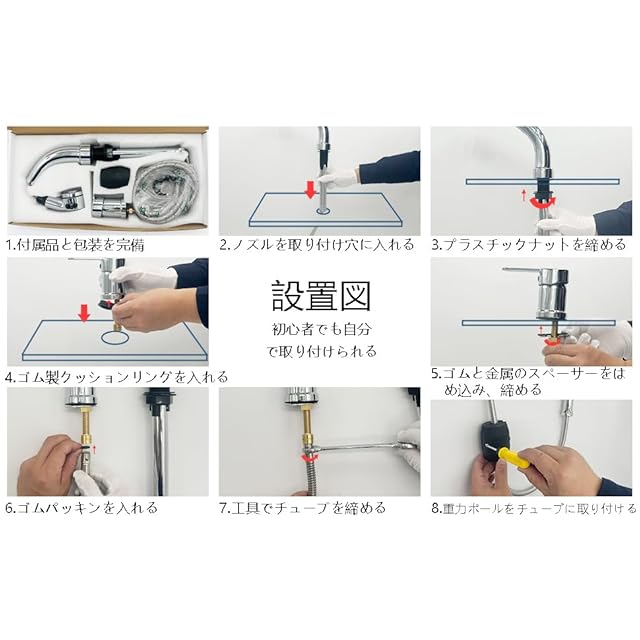 1.付属品と包装を完備

2.ノズルを取り付け穴に入れる

3.プラスチックナットを締める

4.ゴム製クッションリングを入れる

設置図
初心者でも自分で取り付けられる

5.ゴムと金属のスペーサーをはめ込み、締める

6.ゴムパッキンを入れる

7.工具でチューブを締める

8.重力ボールをチューブに取り付ける