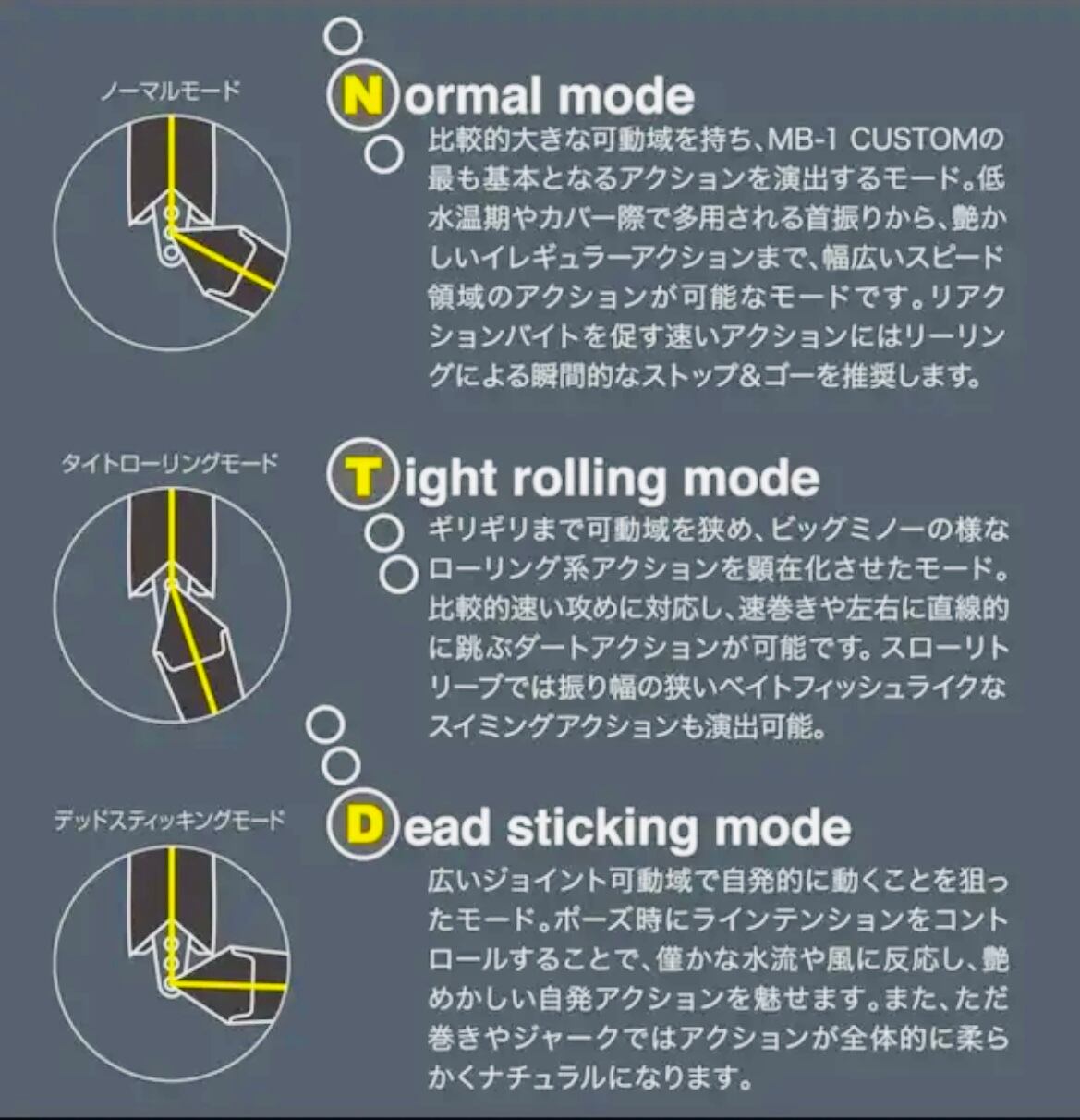 ノーマルモード

Normal mode

比較的大きな可動域を持ち、MB-1 CUSTOMの最も基本となるアクションを演出するモード。低水温期やカバー際で多用される首振りから、艶かしいイレギュラーアクションまで、幅広いスピード領域のアクションが可能なモードです。リアクションバイトを促す速いアクションにはリーリングによる瞬間的なストップ&ゴーを推奨します。

タイトローリングモード

Tight rolling mode

ギリギリまで可動域を狭め、ビッグミノーの様なローリング系アクションを顕在化させたモード。比較的速い攻めに対応し、速巻きや左右に直線的に跳ぶダートアクションが可能です。スローリトリーブでは振り幅の狭いベイトフィッシュライクなスイミングアクションも演出可能。

デッドスティッキングモード

Dead sticking mode

広いジョイント可動域で自発的に動くことを狙ったモード。ポーズ時にラインテンションをコントロールすることで、僅かな水流や風に反応し、艶めかしい自発アクションを魅せます。また、ただ巻きやジャークではアクションが全体的に柔らかくナチュラルになります。