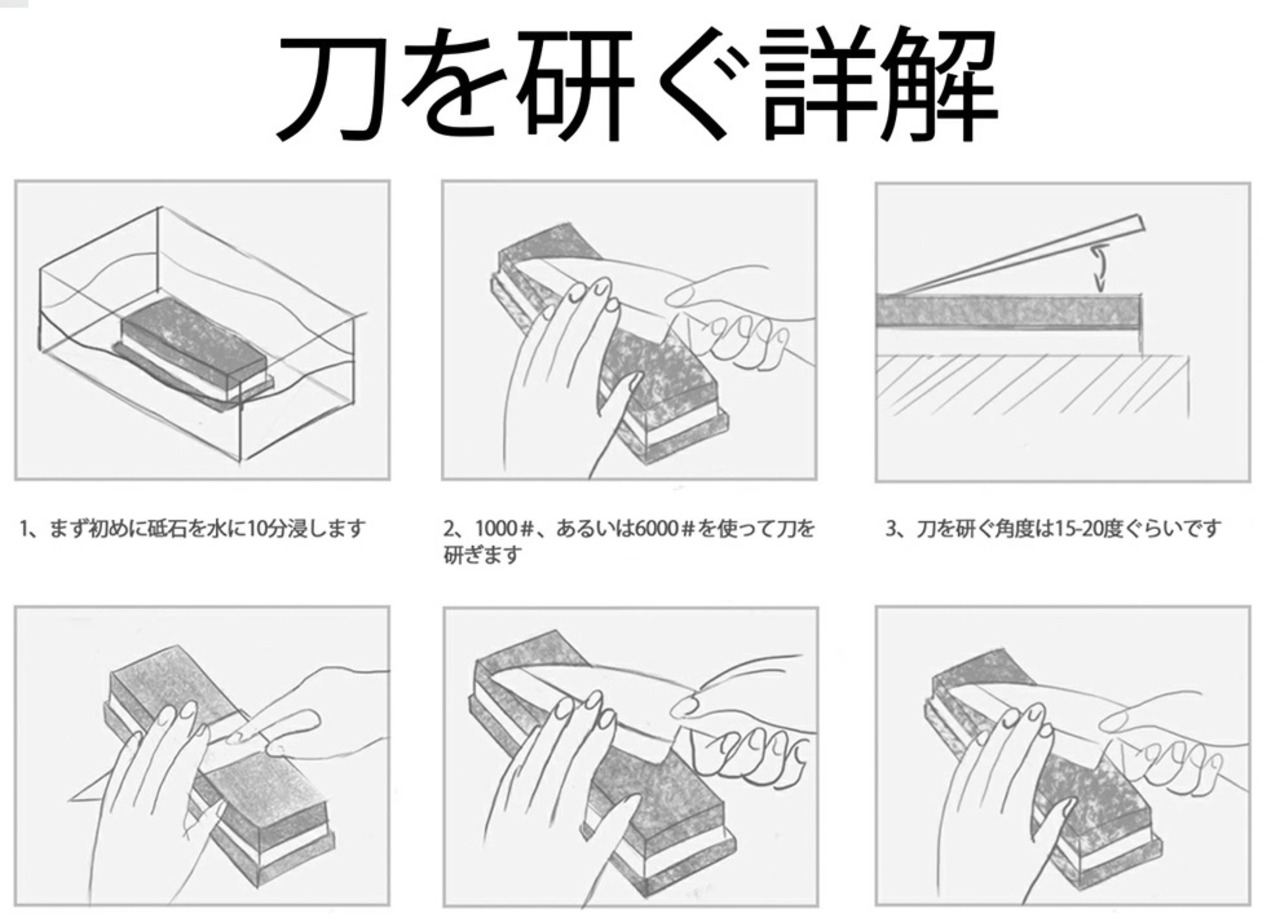 刀を研ぐ詳解

1、まず初めに砥石を水に10分浸します

2、1000＃、あるいは6000＃を使って刀を研ぎます

3、刀を研ぐ角度は15-20度ぐらいです