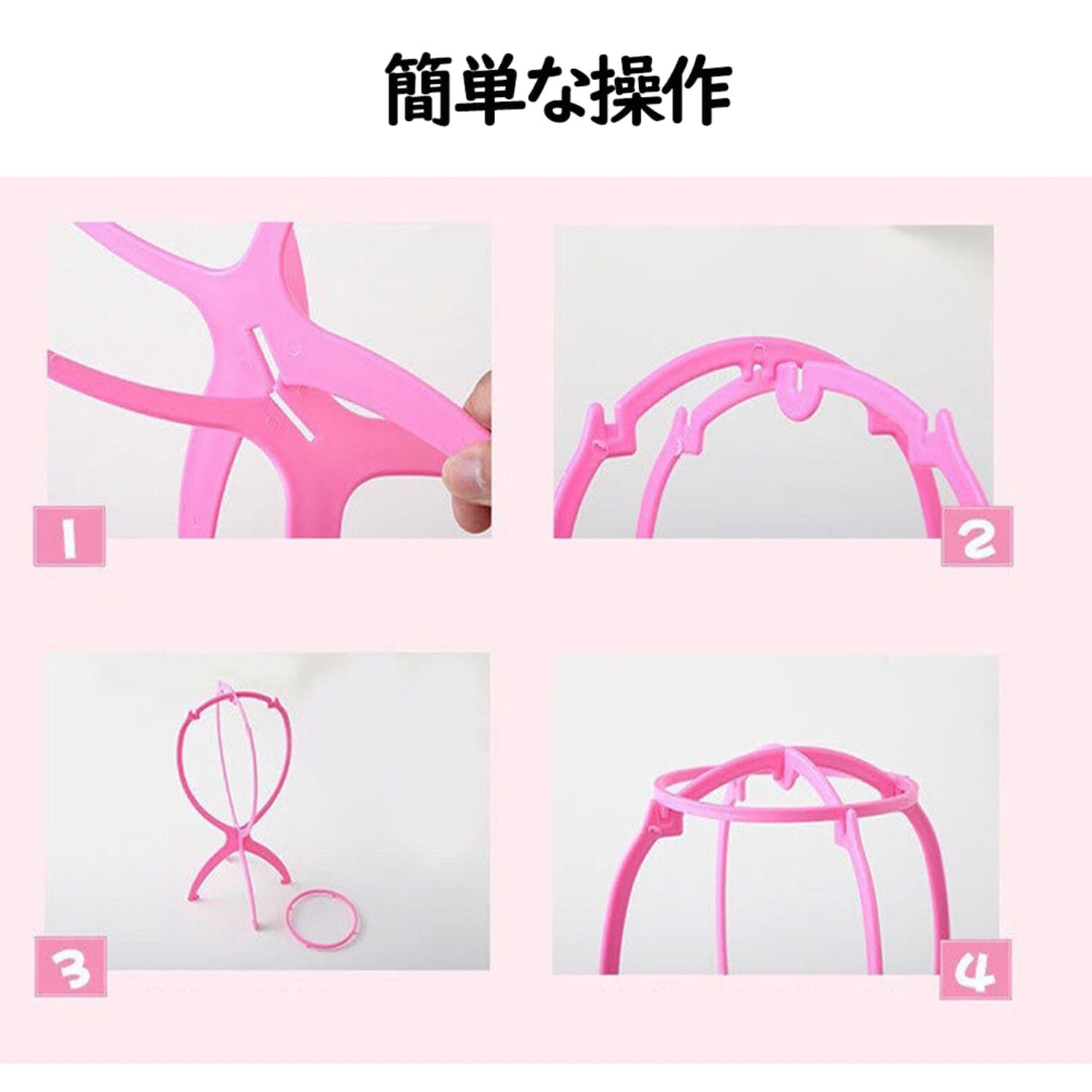 簡単な操作

1

2

3

4