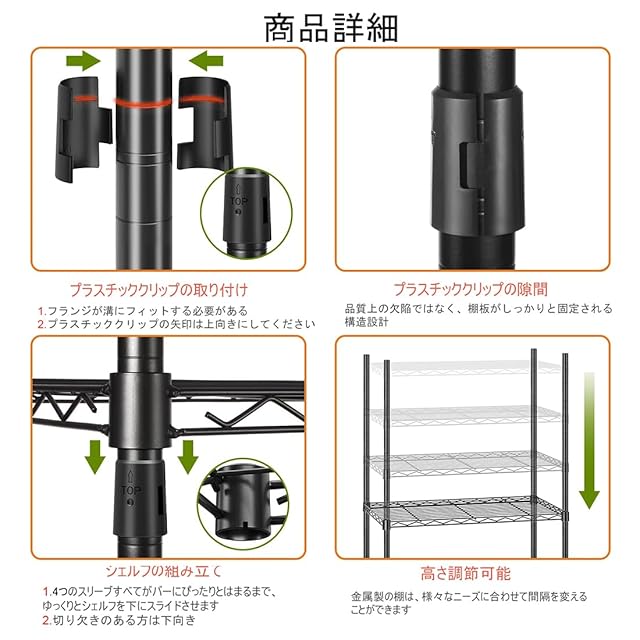 商品詳細

TOP

プラスチッククリップの取り付け

1.フランジが溝にフィットする必要がある
2.プラスチッククリップの矢印は上向きにしてください

プラスチッククリップの隙間

品質上の欠陥ではなく、棚板がしっかりと固定される構造設計

TOP

シェルフの組み立て

1.4つのスリーブすべてがバーにぴったりとはまるまで、ゆっくりとシェルフを下にスライドさせます
2.切り欠きのある方は下向き

高さ調節可能

金属製の棚は、様々なニーズに合わせて間隔を変えることができます