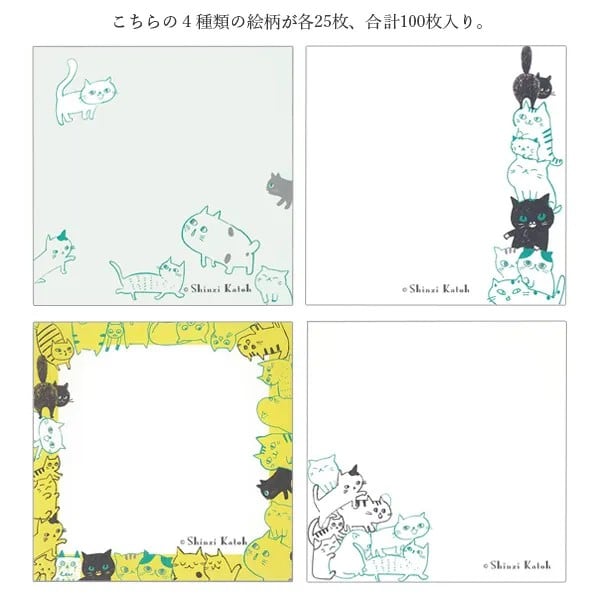 こちらの４種類の絵柄が各25枚、合計100枚入り。

© Shinzi Katoh

© Shinzi Katoh

© Shinzi Katoh

© Shinzi Katoh