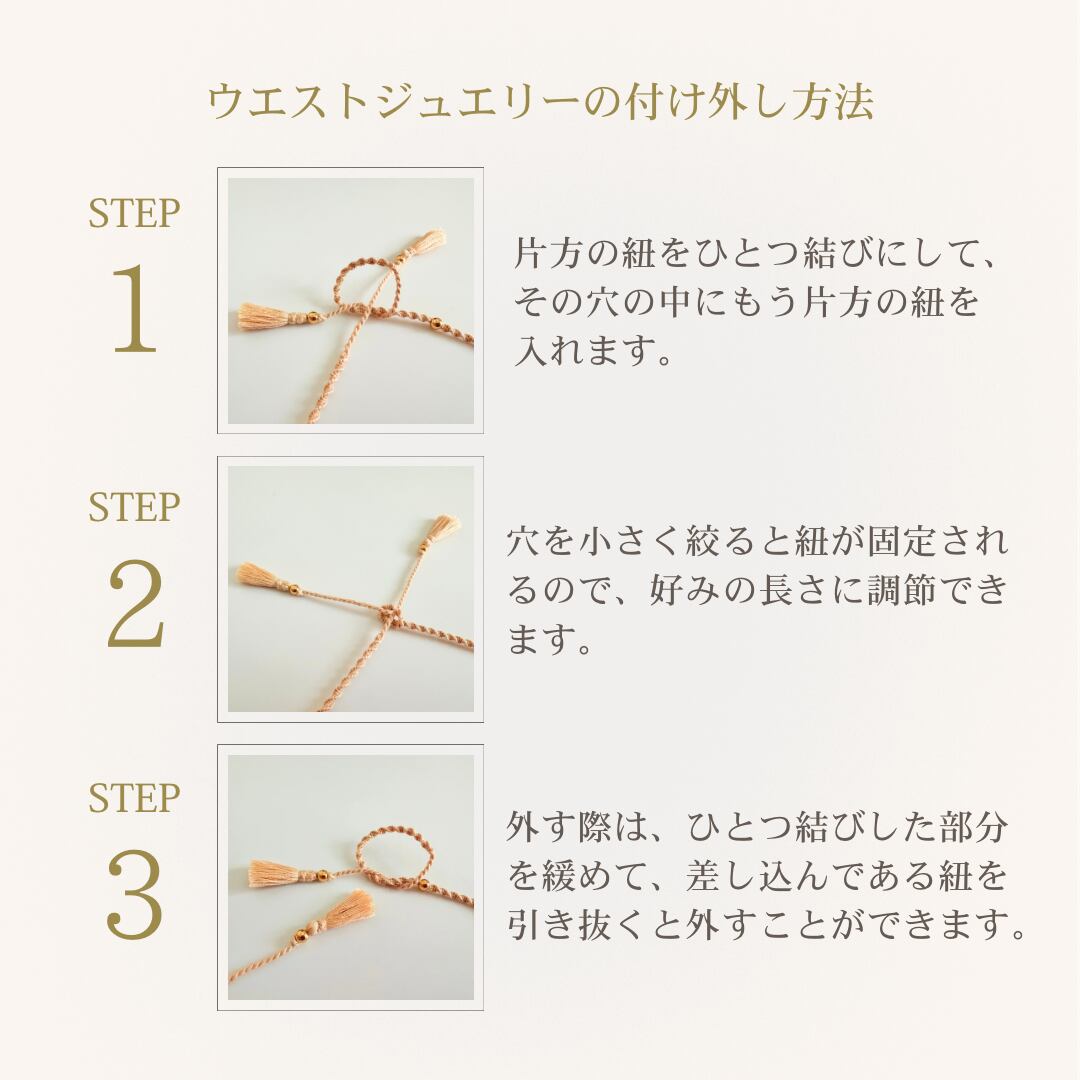 ウエストジュエリーの付け外し方法

STEP
1

片方の紐をひとつ結びにして、その穴の中にもう片方の紐を入れます。

STEP
2

穴を小さく絞ると紐が固定されるので、好みの長さに調節できます。

STEP
3

外す際は、ひとつ結びした部分を緩めて、差し込んである紐を引き抜くと外すことができます。