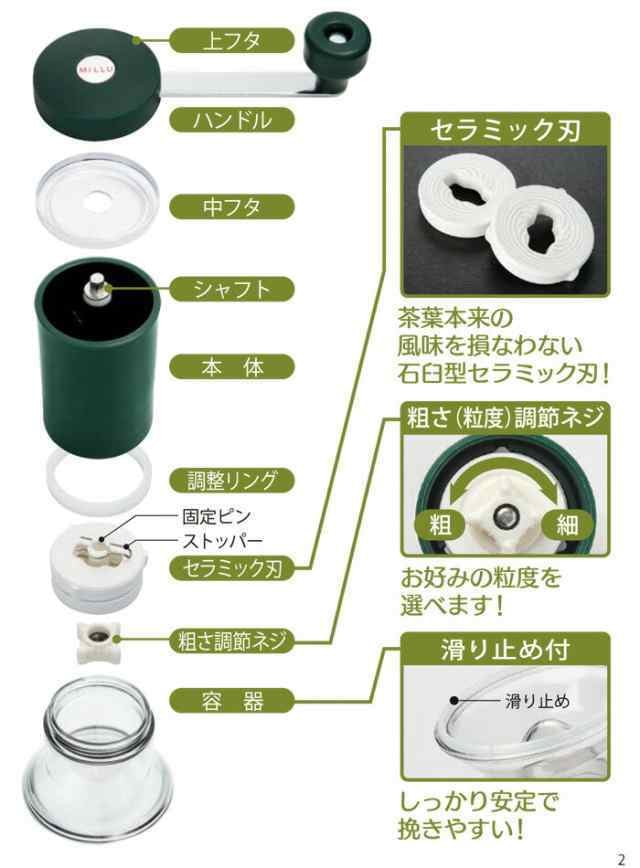 MILLU

上フタ

ハンドル

中フタ

シャフト

本　体

調整リング

固定ピン

ストッパー

セラミック刃

粗さ調節ネジ

容　器

セラミック刃

茶葉本来の風味を損なわない石臼型セラミック刃！

粗さ（粒度）調節ネジ

粗

細

お好みの粒度を選べます！

滑り止め付

滑り止め

しっかり安定で挽きやすい！

2