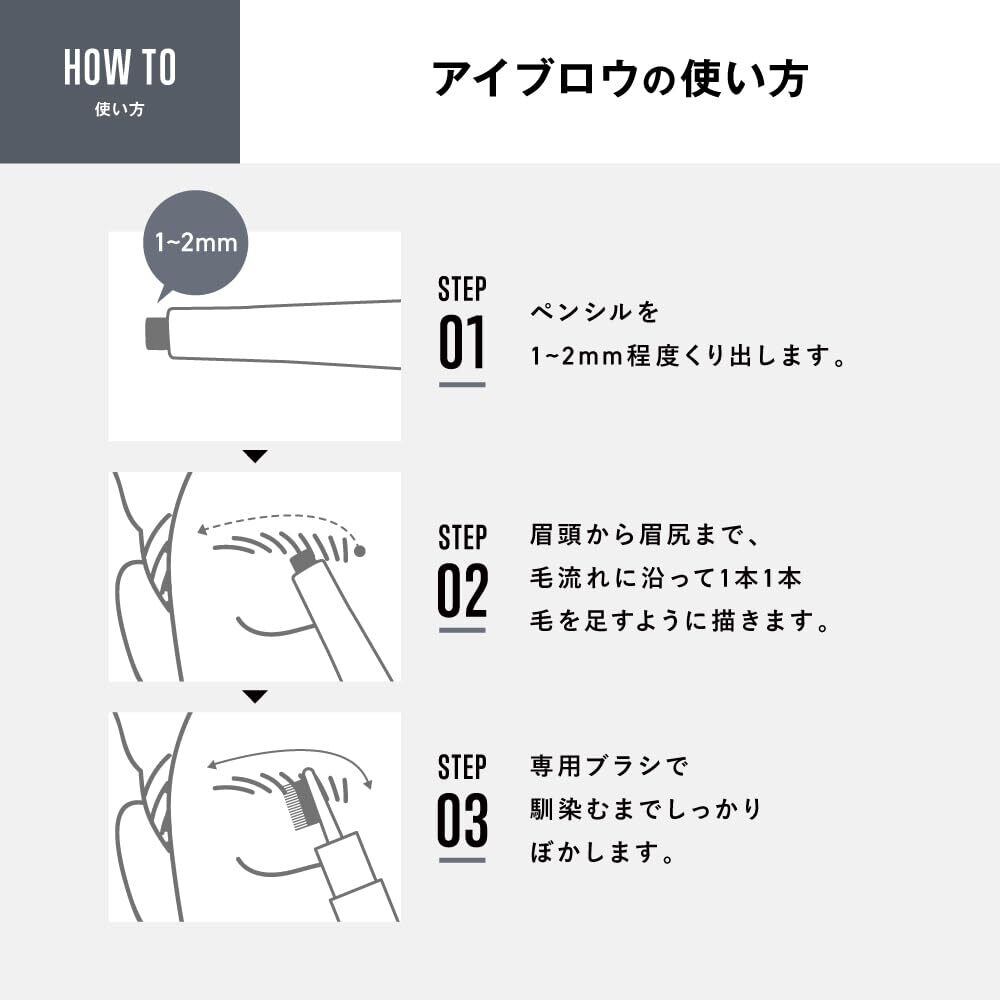 HOW TO
使い方

アイブロウの使い方

1~2mm

STEP
01
ペンシルを
1~2mm程度くり出します。

STEP
02
眉頭から眉尻まで、
毛流れに沿って1本1本
毛を足すように描きます。

STEP
03
専用ブラシで
馴染むまでしっかり
ぼかします。