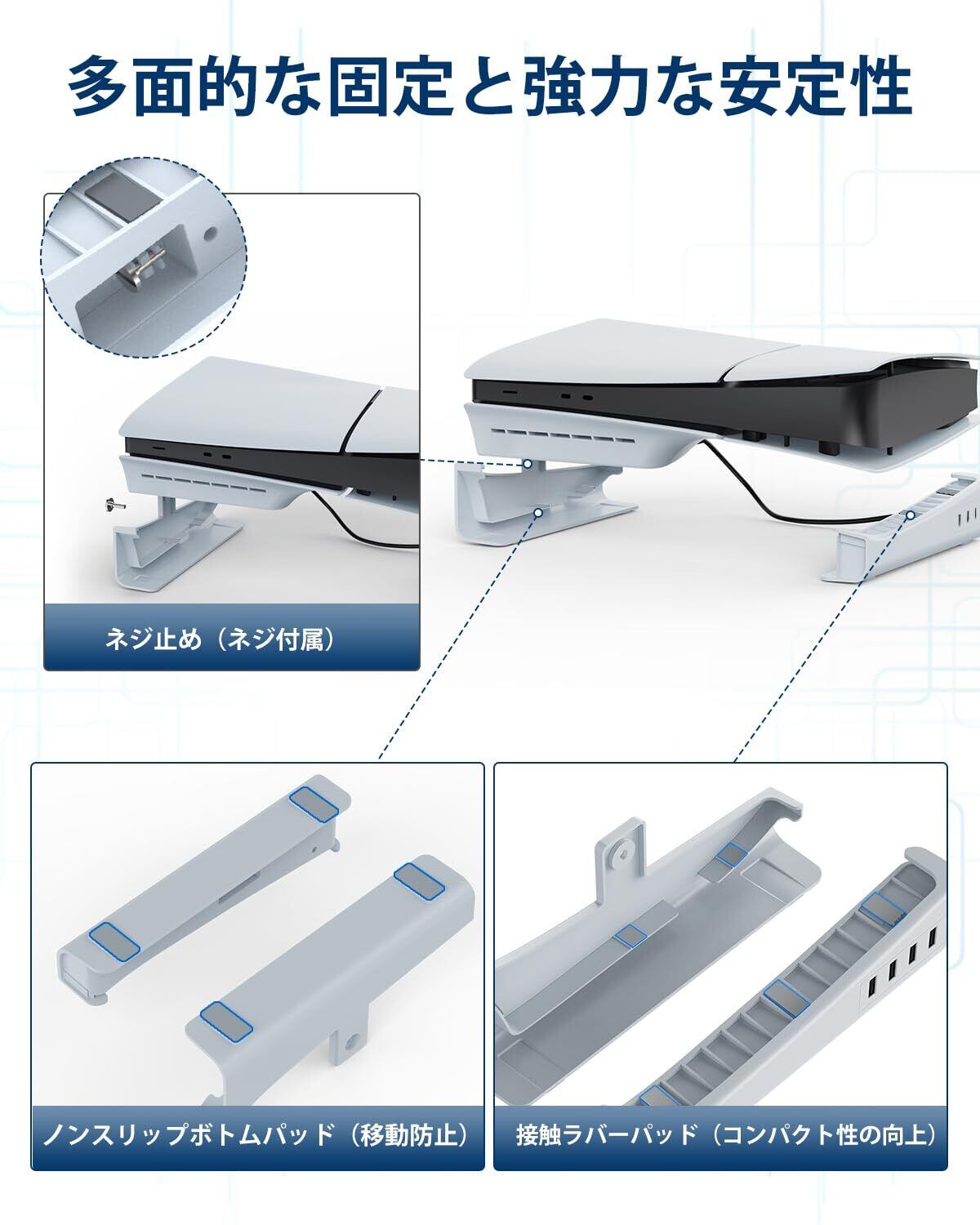 多面的な固定と強力な安定性

ネジ止め（ネジ付属）

ノンスリップボトムパッド（移動防止）

接触ラバーパッド（コンパクト性の向上）