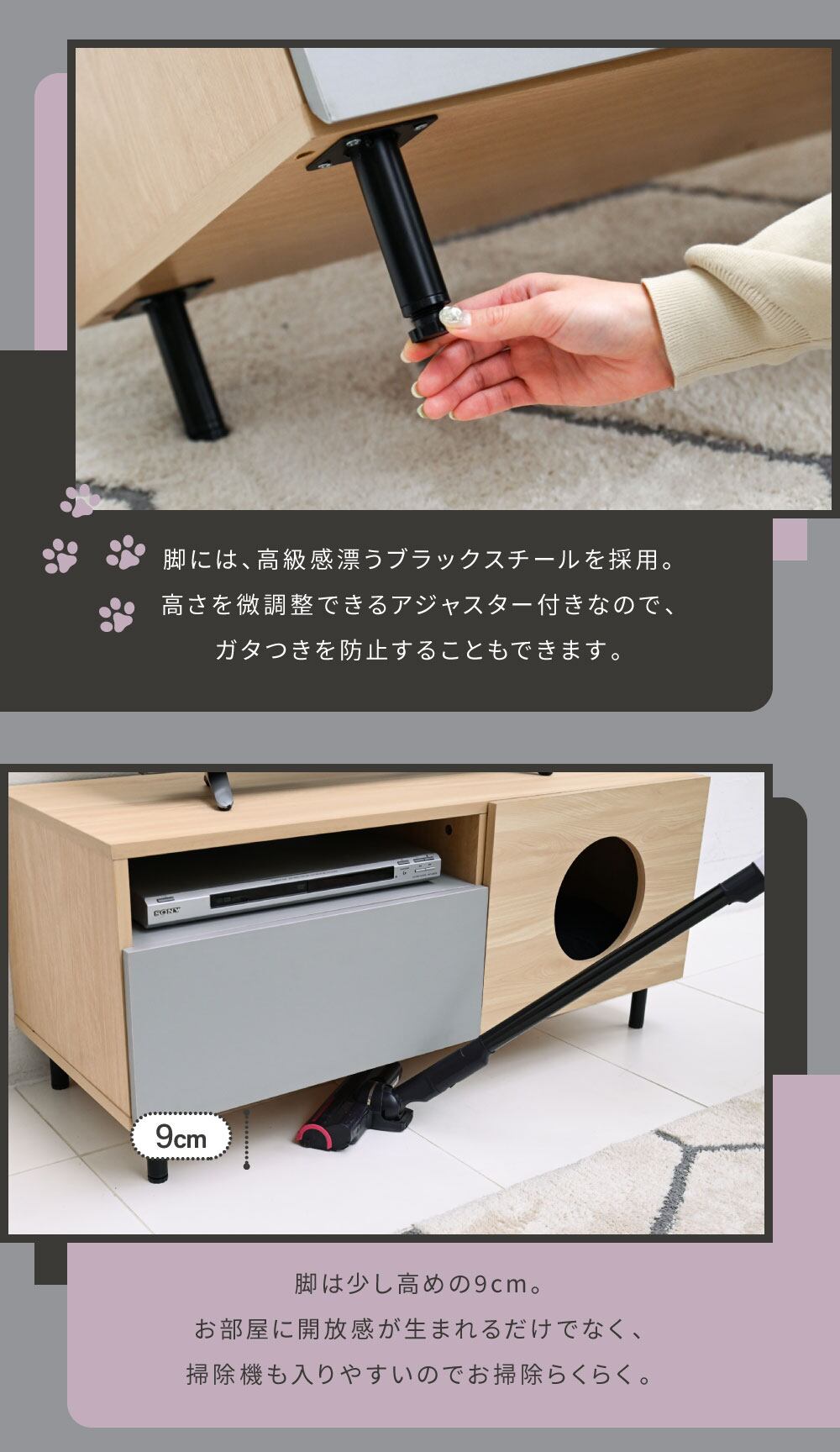 脚には、高級感漂うブラックスチールを採用。
高さを微調整できるアジャスター付きなので、
ガタつきを防止することもできます。

SONY

9cm

脚は少し高めの9cm。
お部屋に開放感が生まれるだけでなく、
掃除機も入りやすいのでお掃除らくらく。