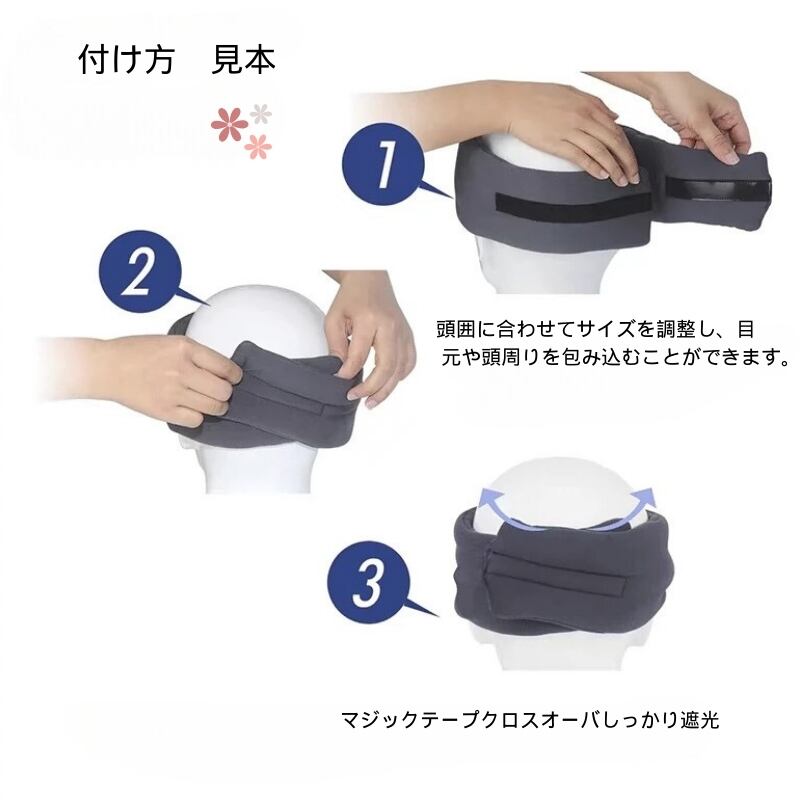 付け方　見本

1

2

頭囲に合わせてサイズを調整し、目元や頭周りを包み込むことができます。

3

マジックテープクロスオーバしっかり遮光