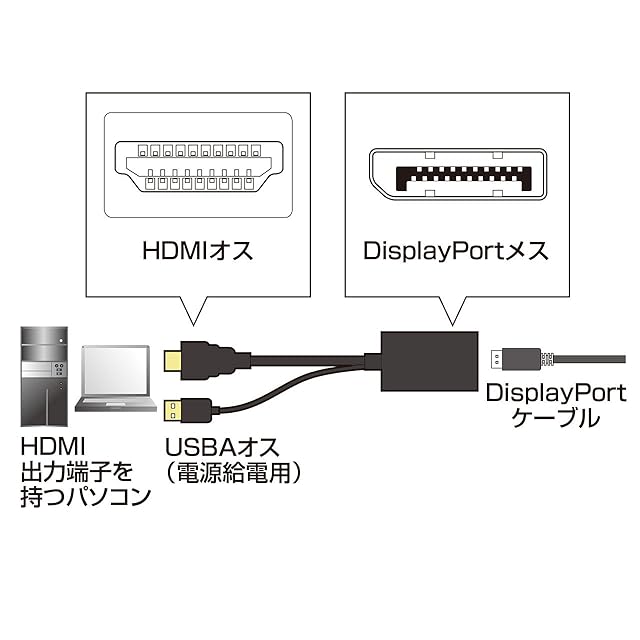 HDMIオス

DisplayPortメス

HDMI
出力端子を
持つパソコン

USBAオス
（電源給電用）

DisplayPort
ケーブル