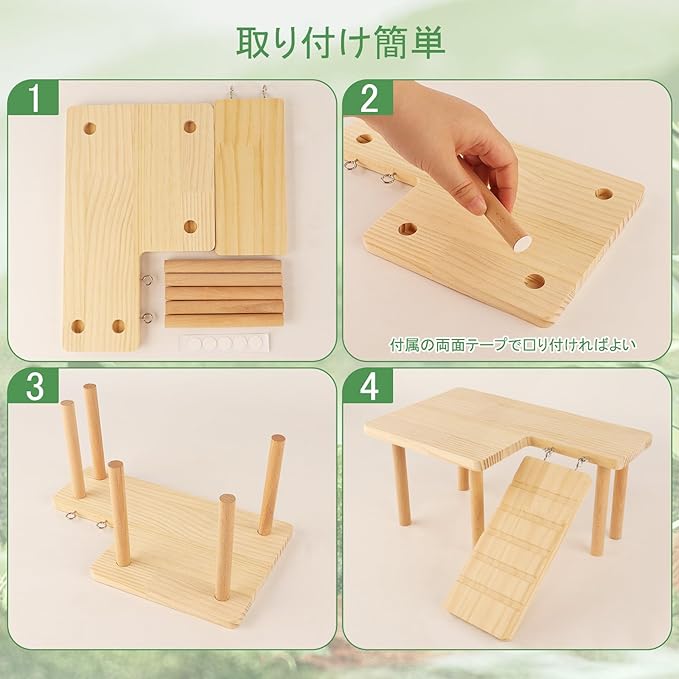 取り付け簡単

1

2

付属の両面テープで口り付ければよい

3

4