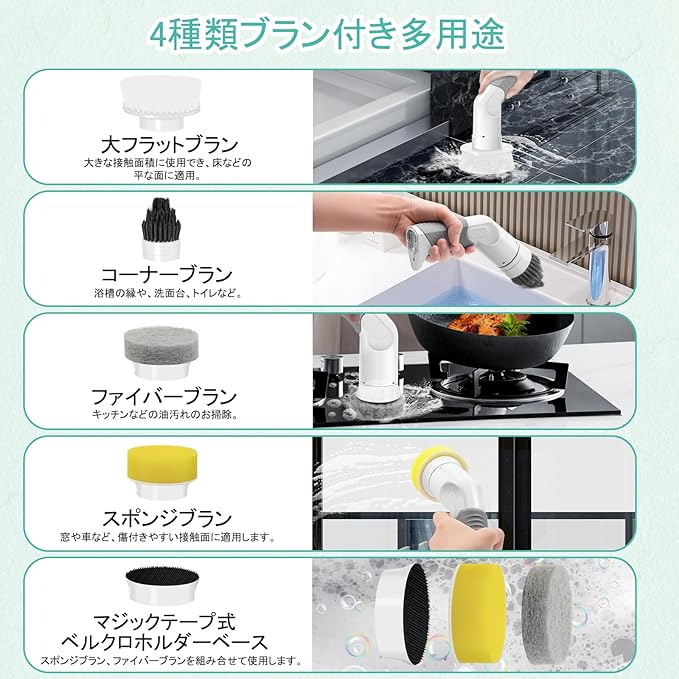 4種類ブラン付き多用途

大フラットブラン
大きな接触面積に使用でき、床などの平な面に適用。

コーナーブラン
浴槽の縁や、洗面台、トイレなど。

ファイバーブラン
キッチンなどの油汚れのお掃除。

スポンジブラン
窓や車など、傷付きやすい接触面に適用します。

マジックテープ式
ベルクロホルダーベース
スポンジブラン、ファイバーブランを組み合せて使用します。