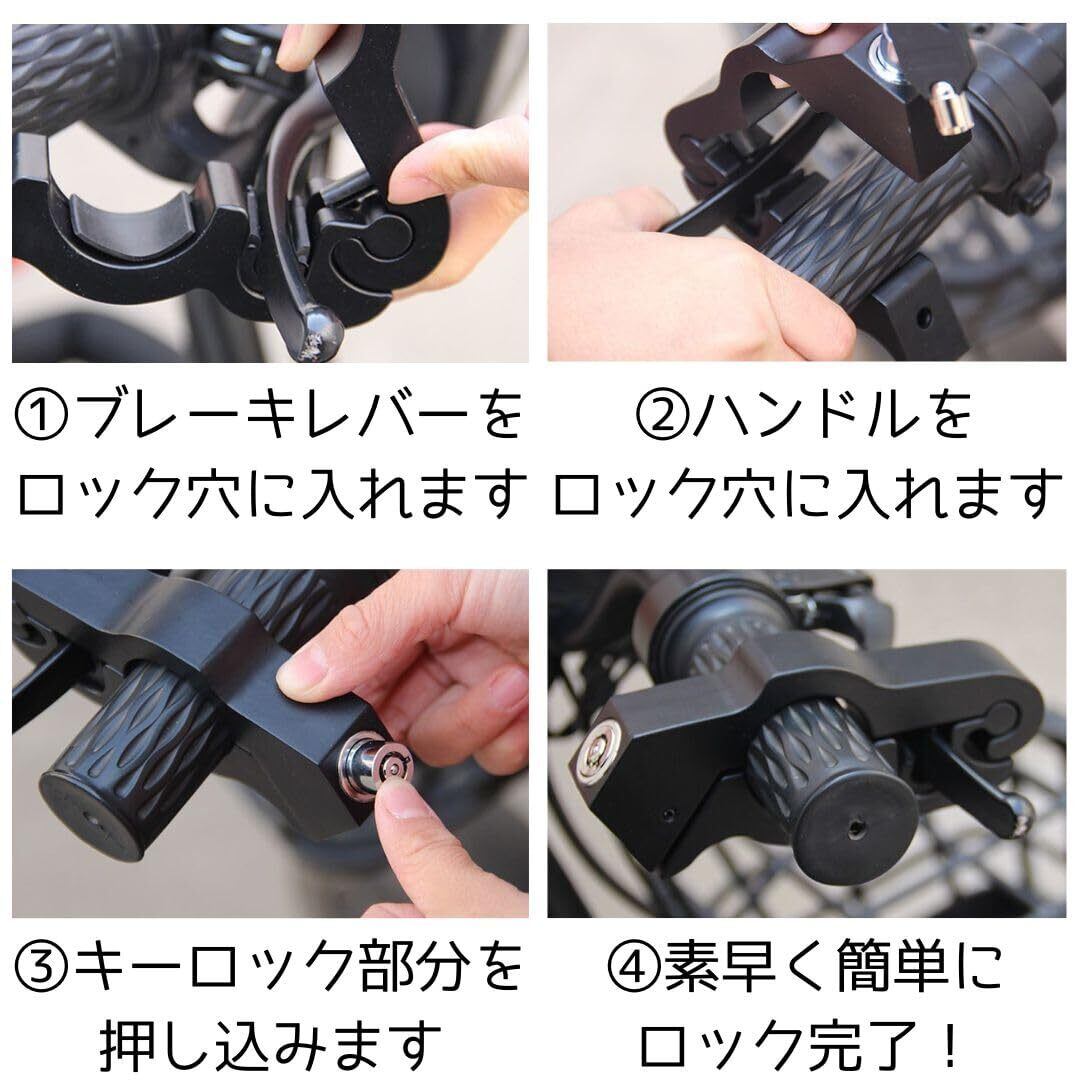 ①ブレーキレバーをロック穴に入れます

②ハンドルをロック穴に入れます

③キーロック部分を押し込みます

④素早く簡単にロック完了！