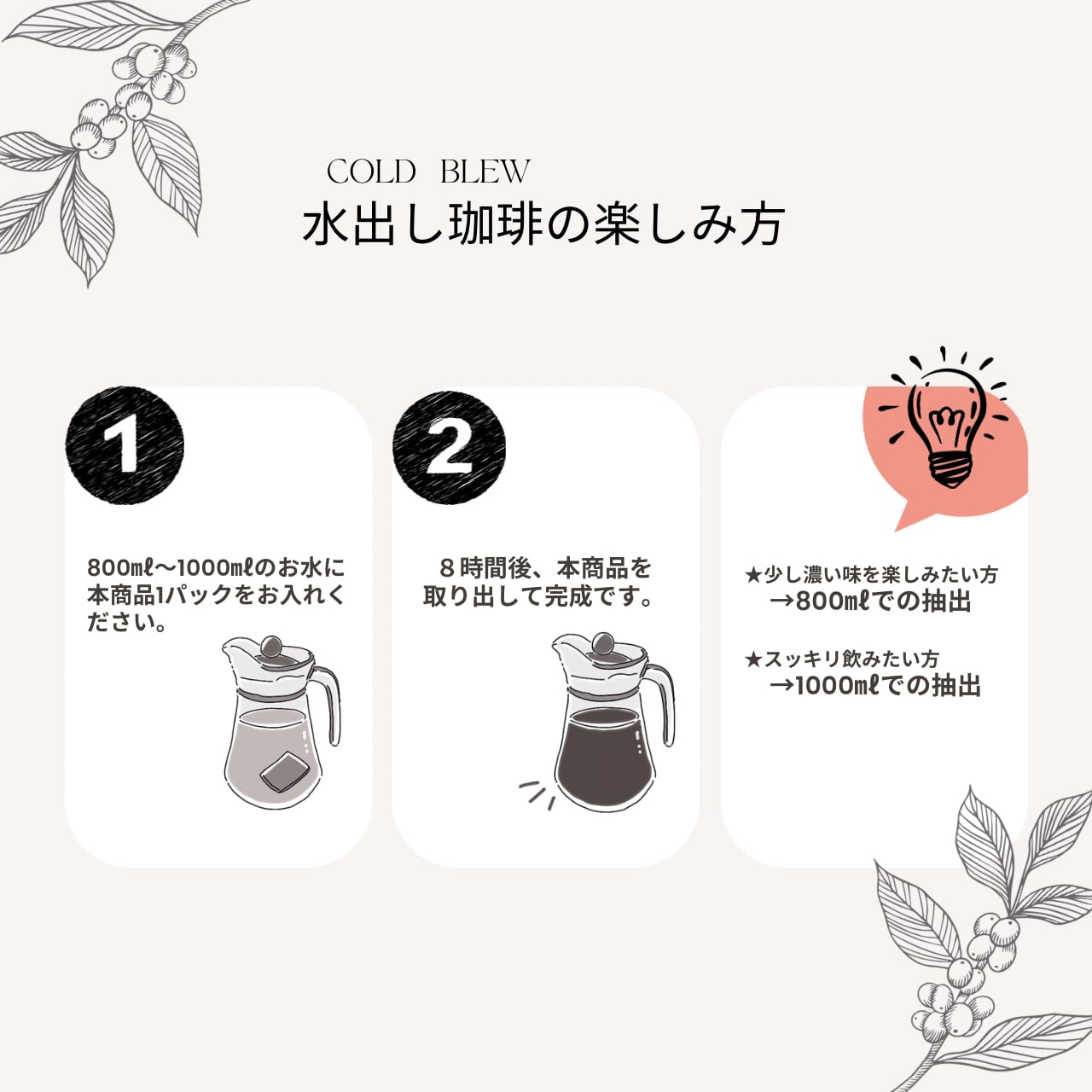 COLD BLEW
水出し珈琲の楽しみ方

1

800㎖〜1000㎖のお水に本商品1パックをお入れください。

2

８時間後、本商品を取り出して完成です。

★少し濃い味を楽しみたい方
→800㎖での抽出

★スッキリ飲みたい方
→1000㎖での抽出